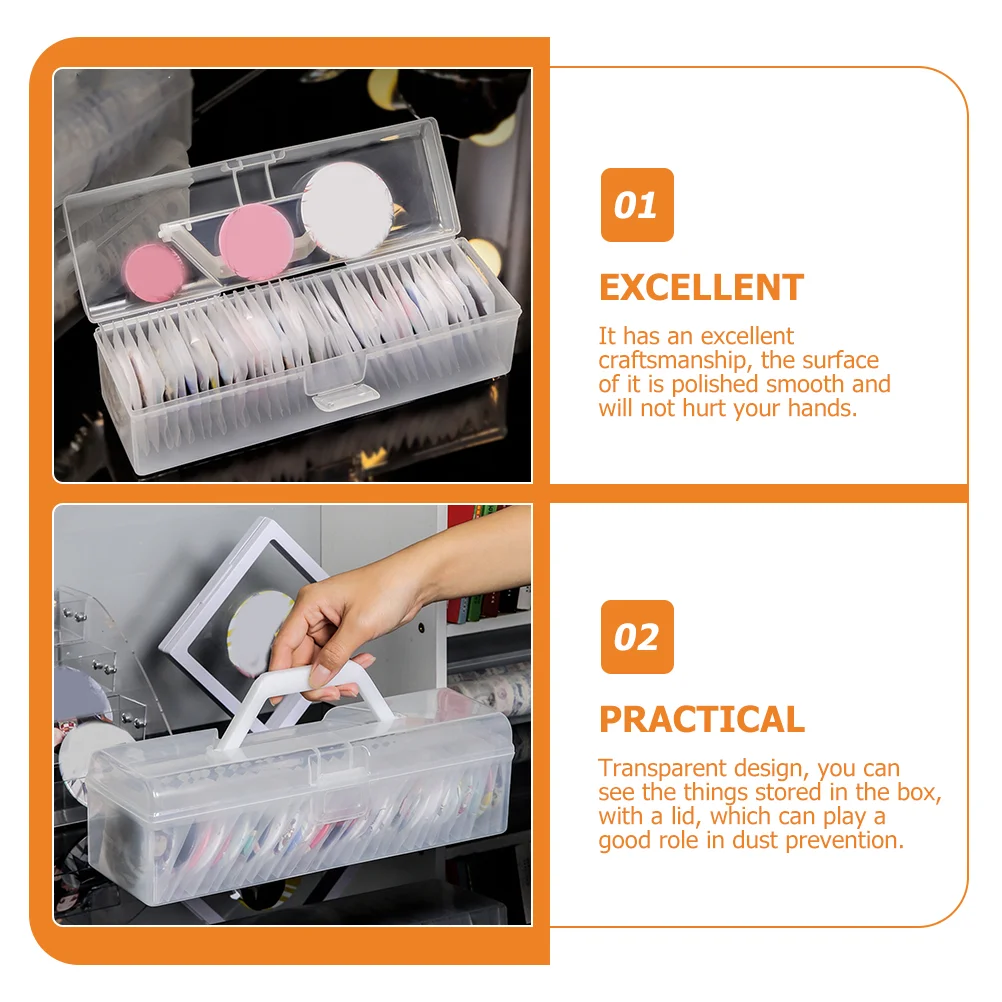 01

EXCELLENT

It has an excellent craftsmanship, the surface of it is polished smooth and will not hurt your hands.

02

PRACTICAL

Transparent design, you can see the things stored in the box, with a lid, which can play a good role in dust prevention.