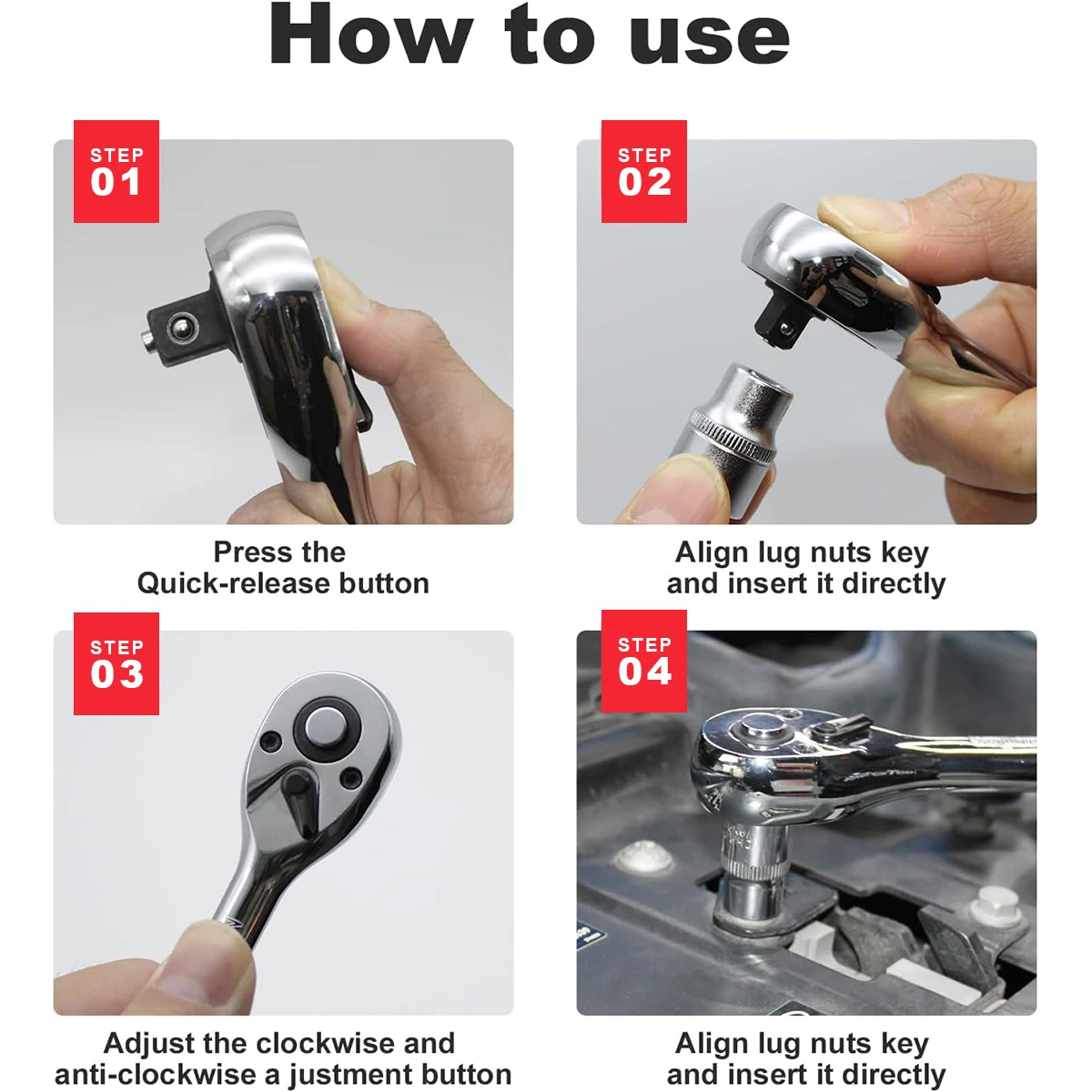 How to use

STEP 01

Press the Quick-release button

STEP 02

Align lug nuts key and insert it directly

STEP 03

Adjust the clockwise and anti-clockwise a justment button

STEP 04

Align lug nuts key and insert it directly