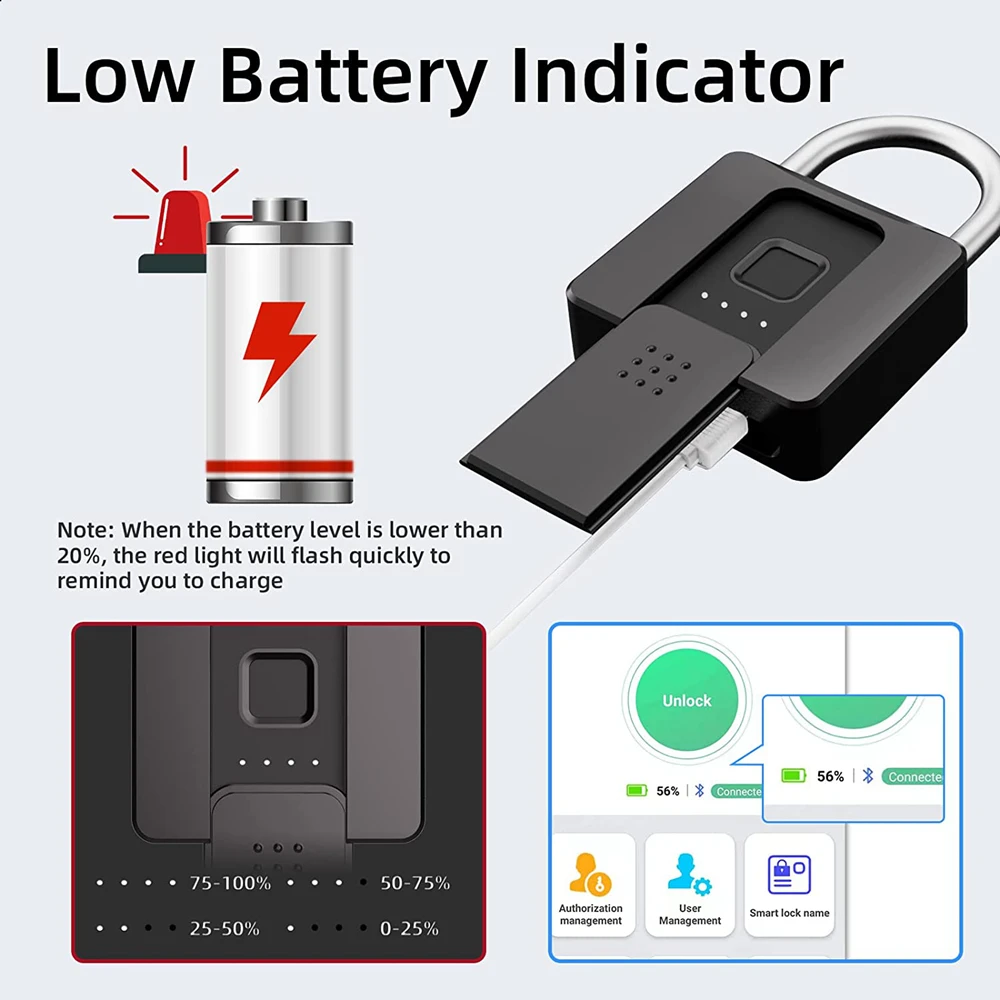 Low Battery Indicator

Note: When the battery level is lower than 20%, the red light will flash quickly to remind you to charge

75-100%
50-75%
25-50%
0-25%

Unlock

56% Connecte

56% Connecte

Authorization management

User Management

Smart lock name