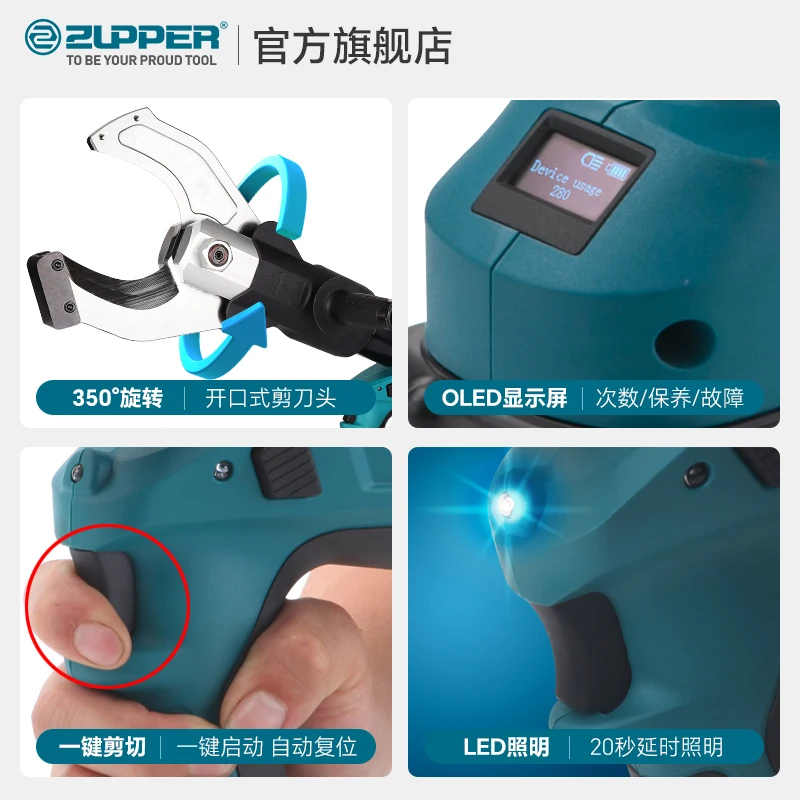 ZUPPER®
TO BE YOUR PROUD TOOL
官方旗舰店

350°旋转 | 开口式剪刀头

Device usage
280

OLED显示屏 | 次数/保养/故障

一键剪切 | 一键启动 自动复位

LED照明 | 20秒延时照明