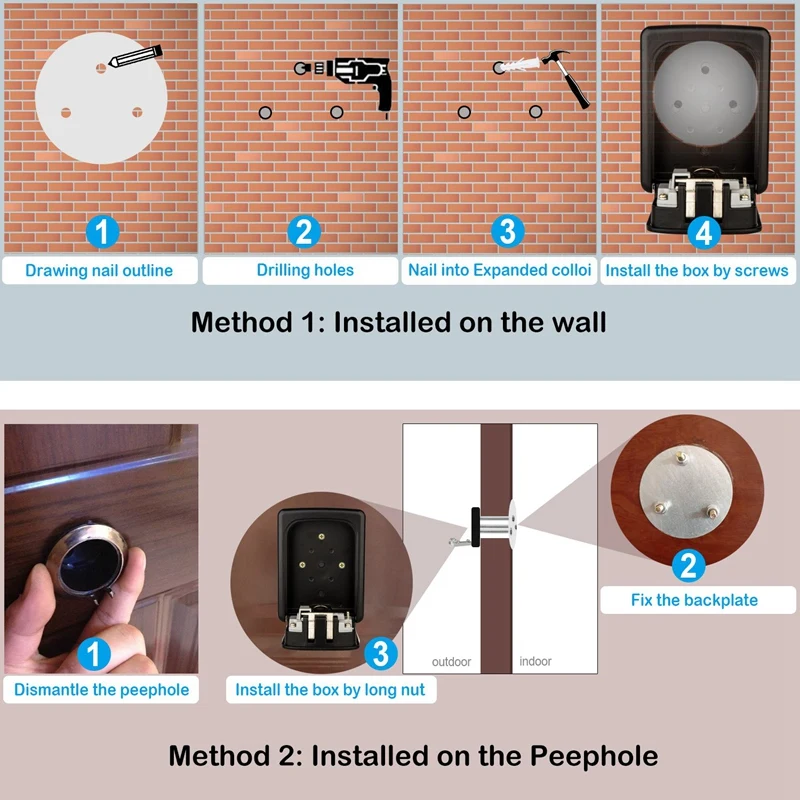 1
Drawing nail outline

2
Drilling holes

3
Nail into Expanded colloi

4
Install the box by screws

Method 1: Installed on the wall

1
Dismantle the peephole

3
Install the box by long nut

outdoor

indoor

2
Fix the backplate

Method 2: Installed on the Peephole