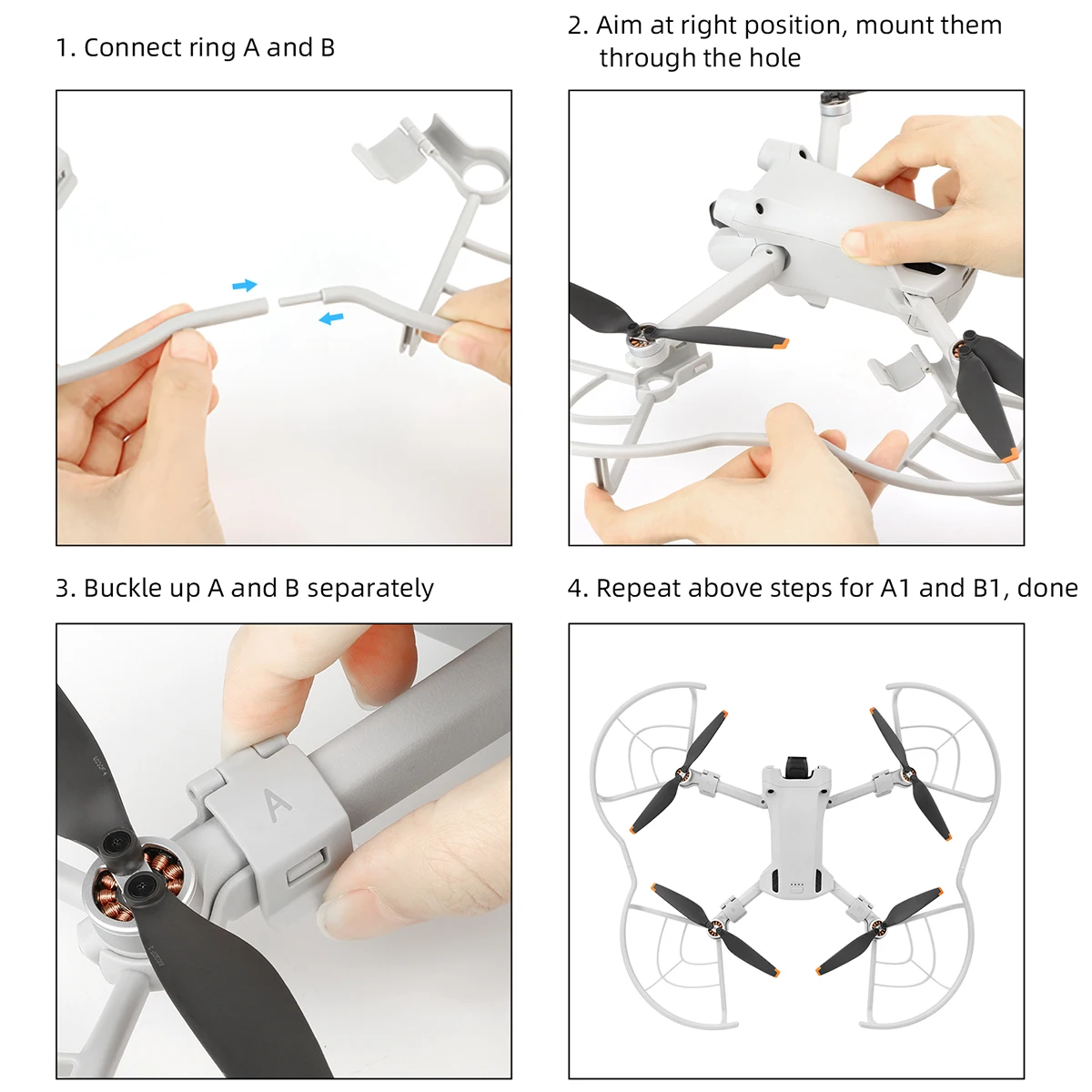 1. Connect ring A and B

2. Aim at right position, mount them through the hole

3. Buckle up A and B separately

A

4. Repeat above steps for A1 and B1, done