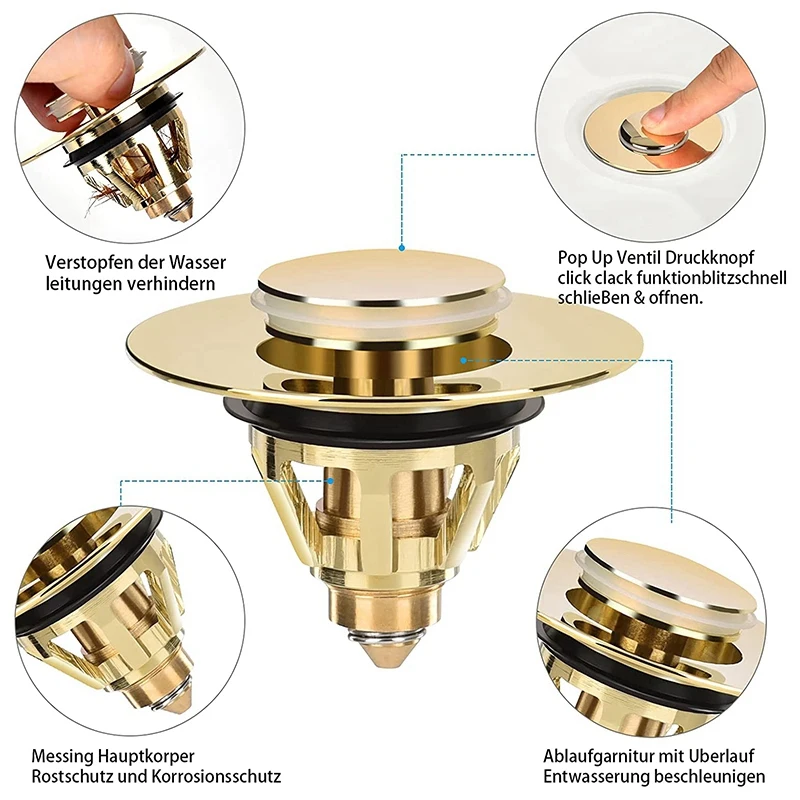 Verstopfen der Wasser leitungen verhindern

Pop Up Ventil Druckknopf click clack funktionblitzschnell schließen & offnen.

Messing Hauptkorper Rostschutz und Korrosionsschutz

Ablaufgarnitur mit Uberlauf Entwasserung beschleunigen