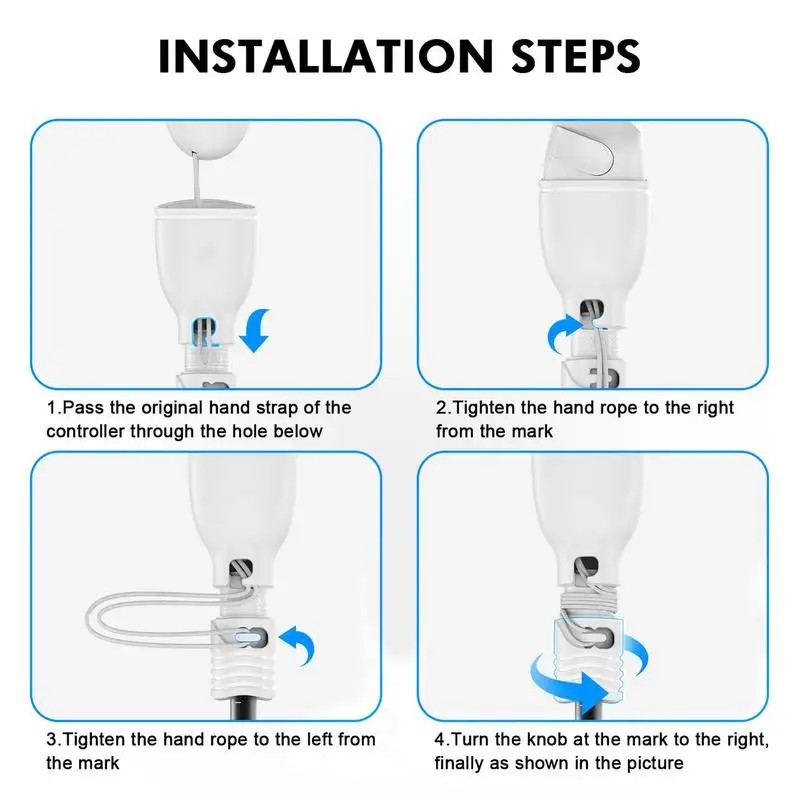 INSTALLATION STEPS

1.Pass the original hand strap of the controller through the hole below

2.Tighten the hand rope to the right from the mark

3.Tighten the hand rope to the left from the mark

4.Turn the knob at the mark to the right, finally as shown in the picture