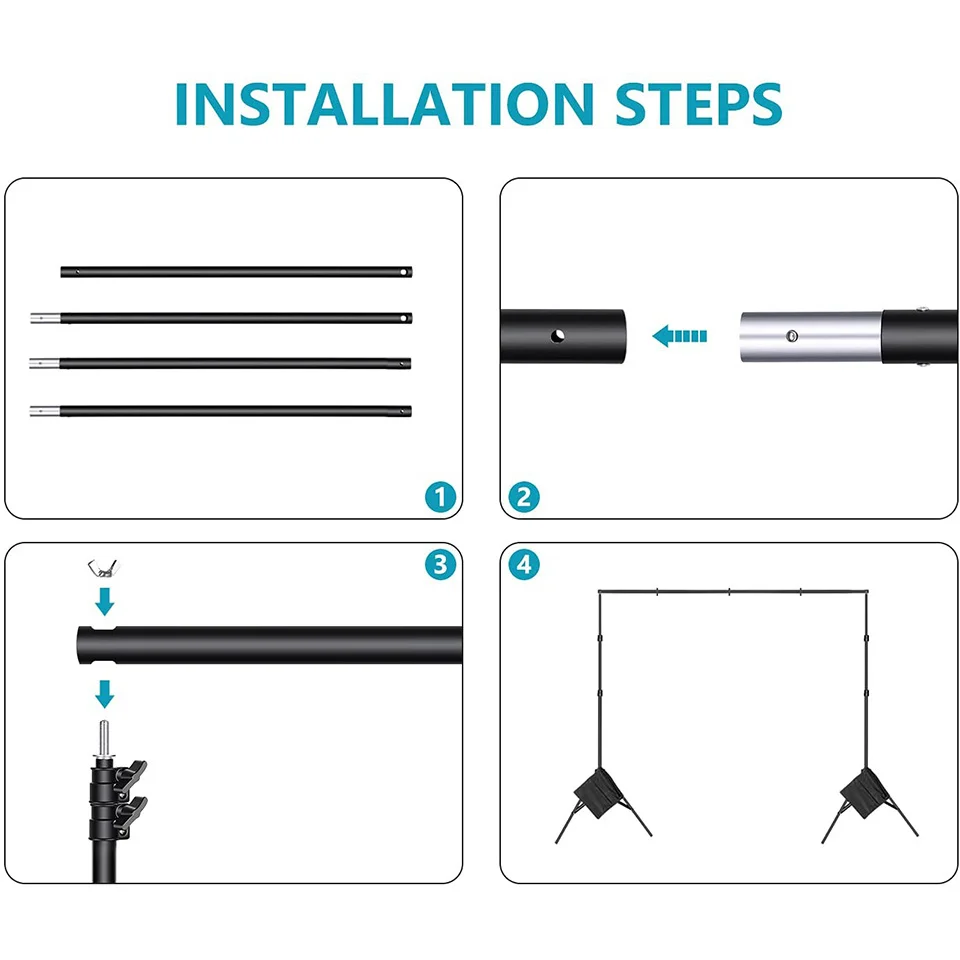 INSTALLATION STEPS

1

2

3

4