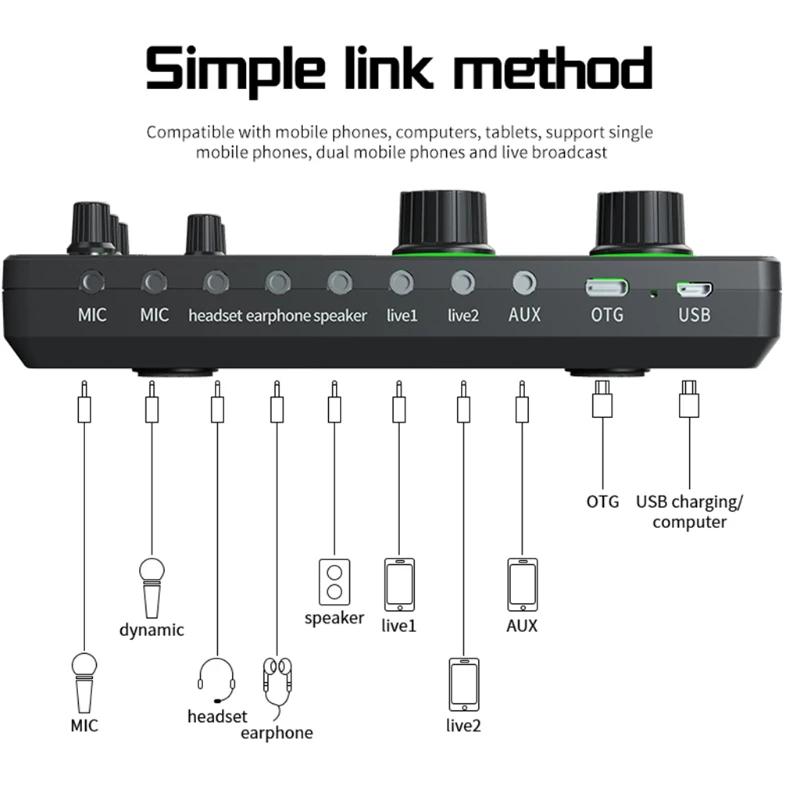 Simple link method

Compatible with mobile phones, computers, tablets, support single mobile phones, dual mobile phones and live broadcast

MIC MIC headset earphone speaker live1 live2 AUX OTG USB

OTG

USB charging/ computer

dynamic

speaker

live1

AUX

MIC

headset

earphone

live2