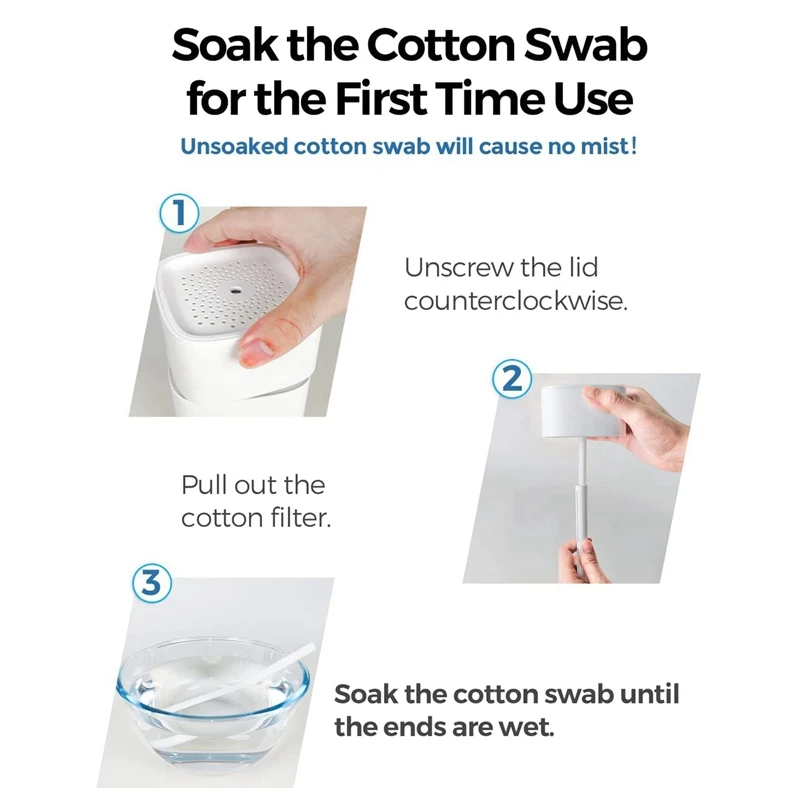 Soak the Cotton Swab for the First Time Use

Unsoaked cotton swab will cause no mist!

1

Unscrew the lid counterclockwise.

2

Pull out the cotton filter.

3

Soak the cotton swab until the ends are wet.