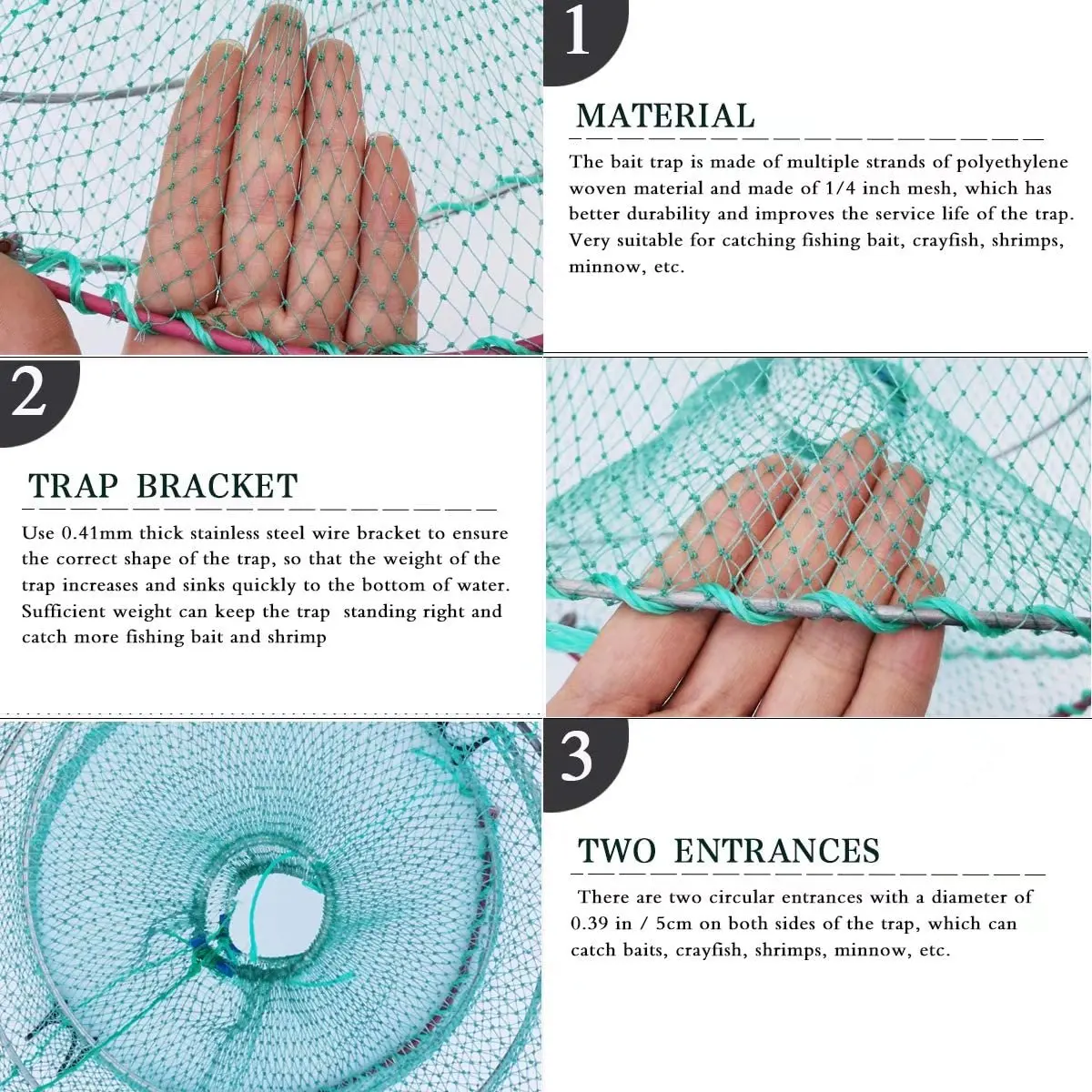 1

MATERIAL

The bait trap is made of multiple strands of polyethylene woven material and made of 1/4 inch mesh, which has better durability and improves the service life of the trap. Very suitable for catching fishing bait, crayfish, shrimps, minnow, etc.

2

TRAP BRACKET

Use 0.41mm thick stainless steel wire bracket to ensure the correct shape of the trap, so that the weight of the trap increases and sinks quickly to the bottom of water. Sufficient weight can keep the trap standing right and catch more fishing bait and shrimp

3

TWO ENTRANCES

There are two circular entrances with a diameter of 0.39 in / 5cm on both sides of the trap, which can catch baits, crayfish, shrimps, minnow, etc.