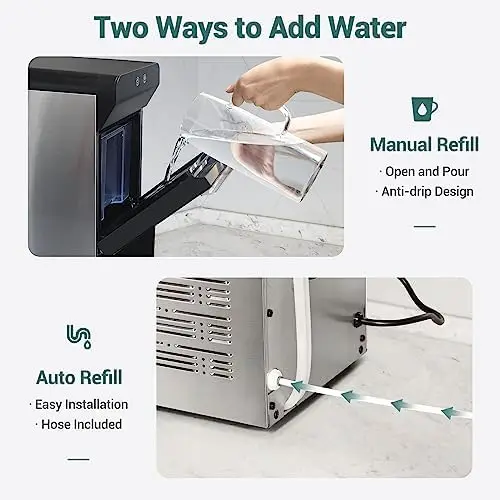 Two Ways to Add Water

Manual Refill
· Open and Pour
· Anti-drip Design

Auto Refill
· Easy Installation
· Hose Included