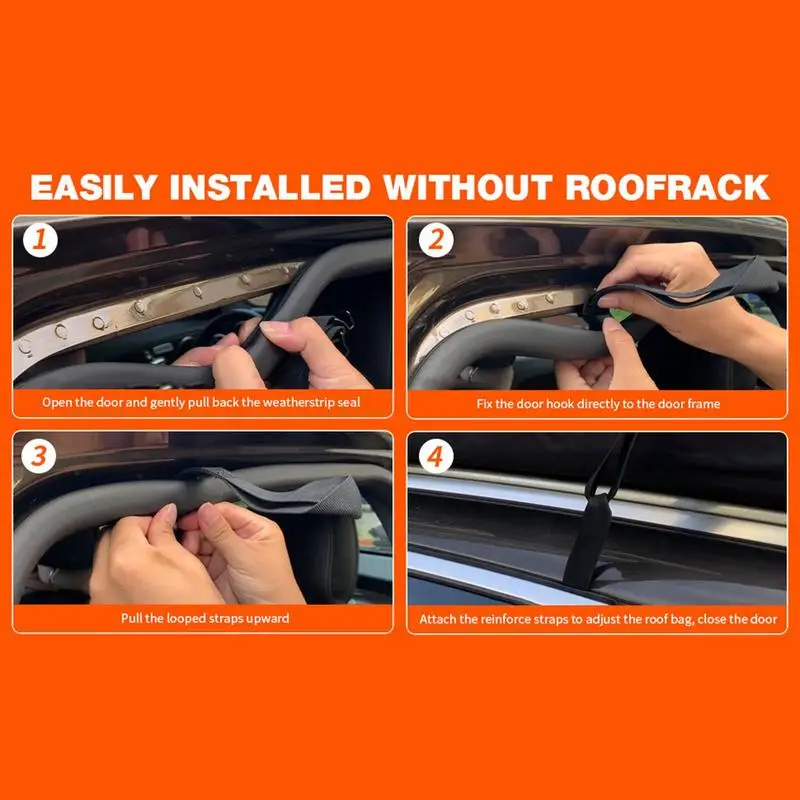 EASILY INSTALLED WITHOUT ROOFRACK

1
Open the door and gently pull back the weatherstrip seal

2
Fix the door hook directly to the door frame

3
Pull the looped straps upward

4
Attach the reinforce straps to adjust the roof bag, close the door