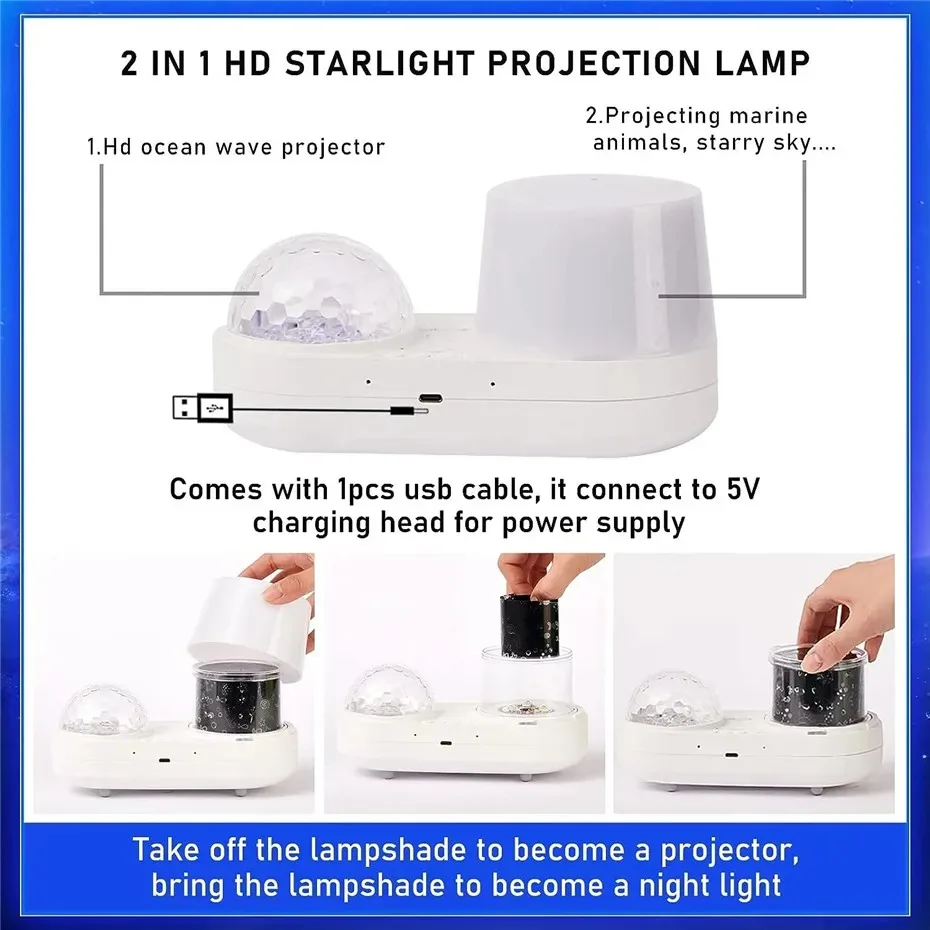 2 IN 1 HD STARLIGHT PROJECTION LAMP

1.Hd ocean wave projector

2.Projecting marine animals, starry sky....

Comes with 1pcs usb cable, it connect to 5V charging head for power supply

Take off the lampshade to become a projector, bring the lampshade to become a night light