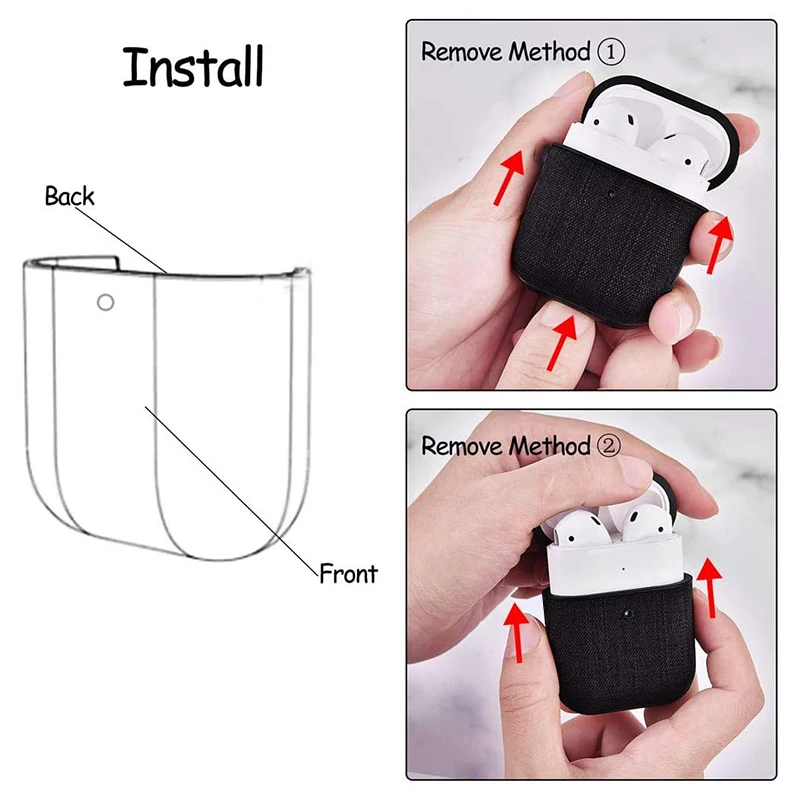 Install

Back

Front

Remove Method ①

Remove Method ②