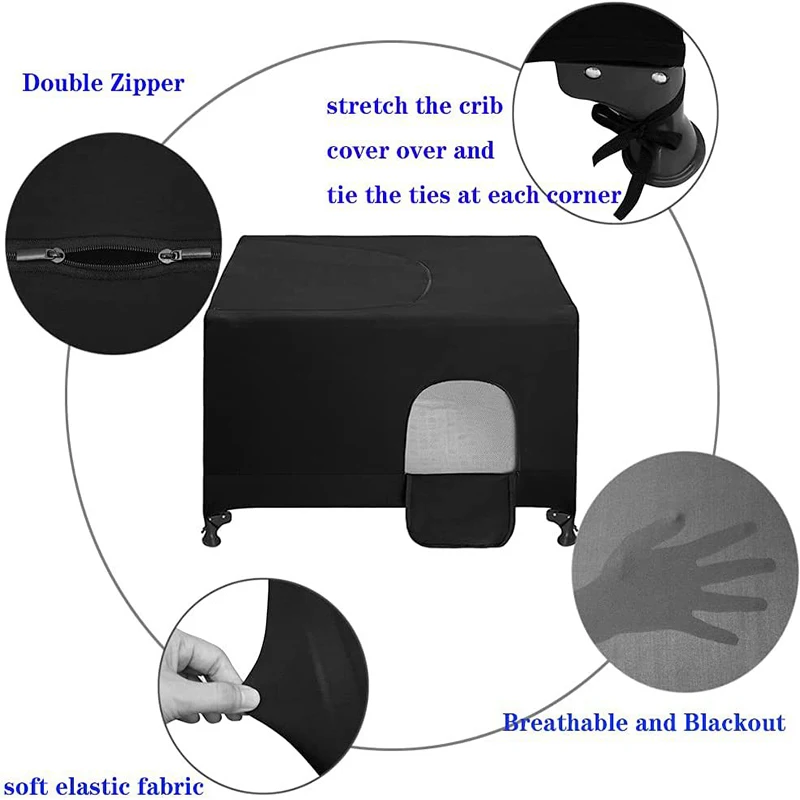 Double Zipper

stretch the crib cover over and tie the ties at each corner

Breathable and Blackout

soft elastic fabric