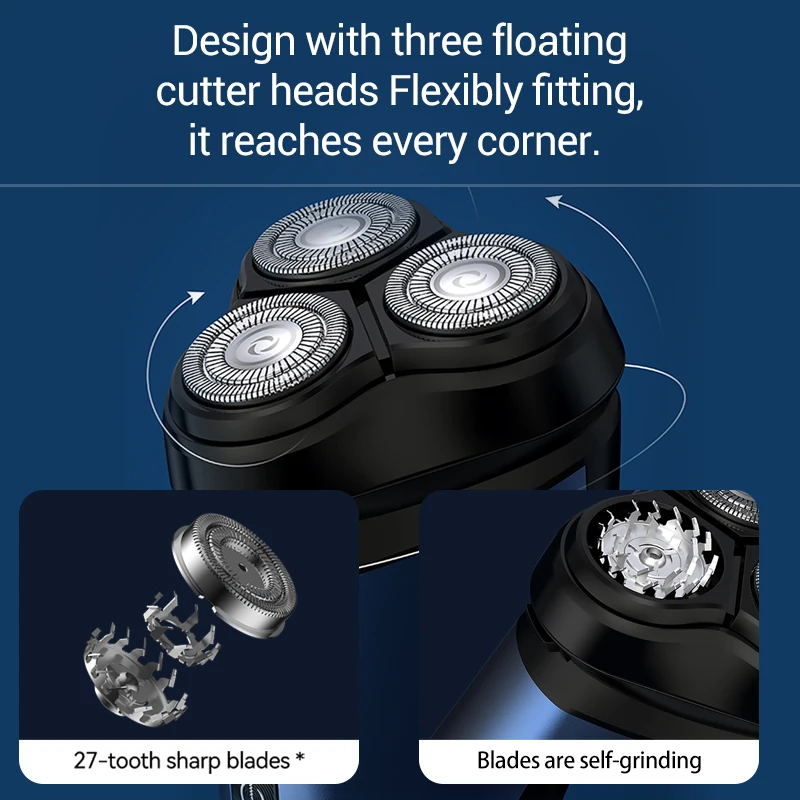 Design with three floating cutter heads Flexibly fitting, it reaches every corner.

27-tooth sharp blades *

Blades are self-grinding