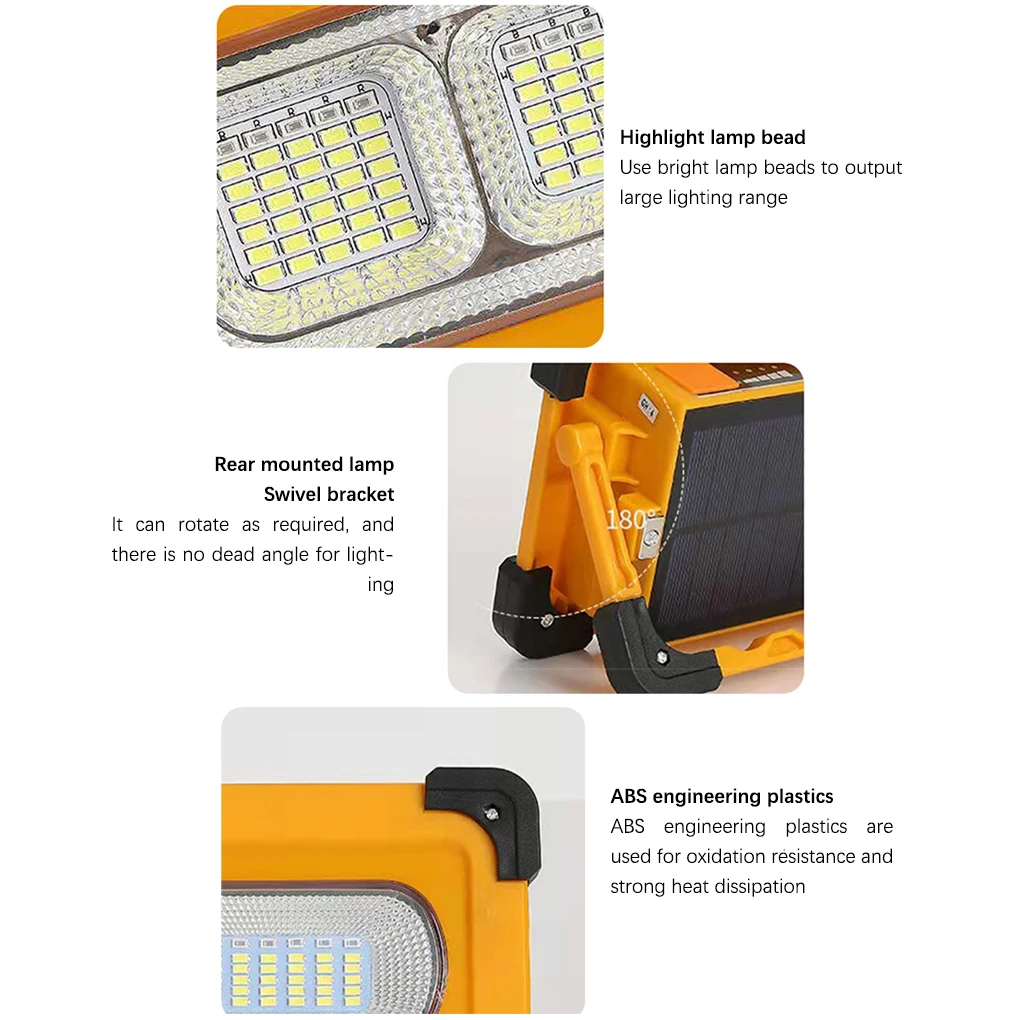 Highlight lamp bead
Use bright lamp beads to output large lighting range

Rear mounted lamp
Swivel bracket
It can rotate as required, and there is no dead angle for lighting

180°

ABS engineering plastics
ABS engineering plastics are used for oxidation resistance and strong heat dissipation