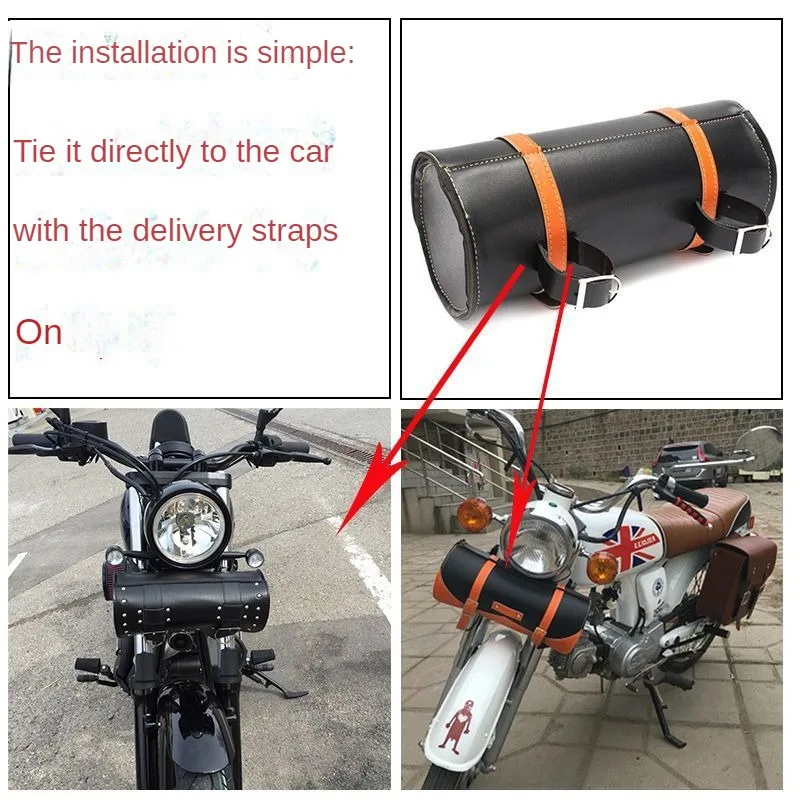 The installation is simple:

Tie it directly to the car

with the delivery straps

On