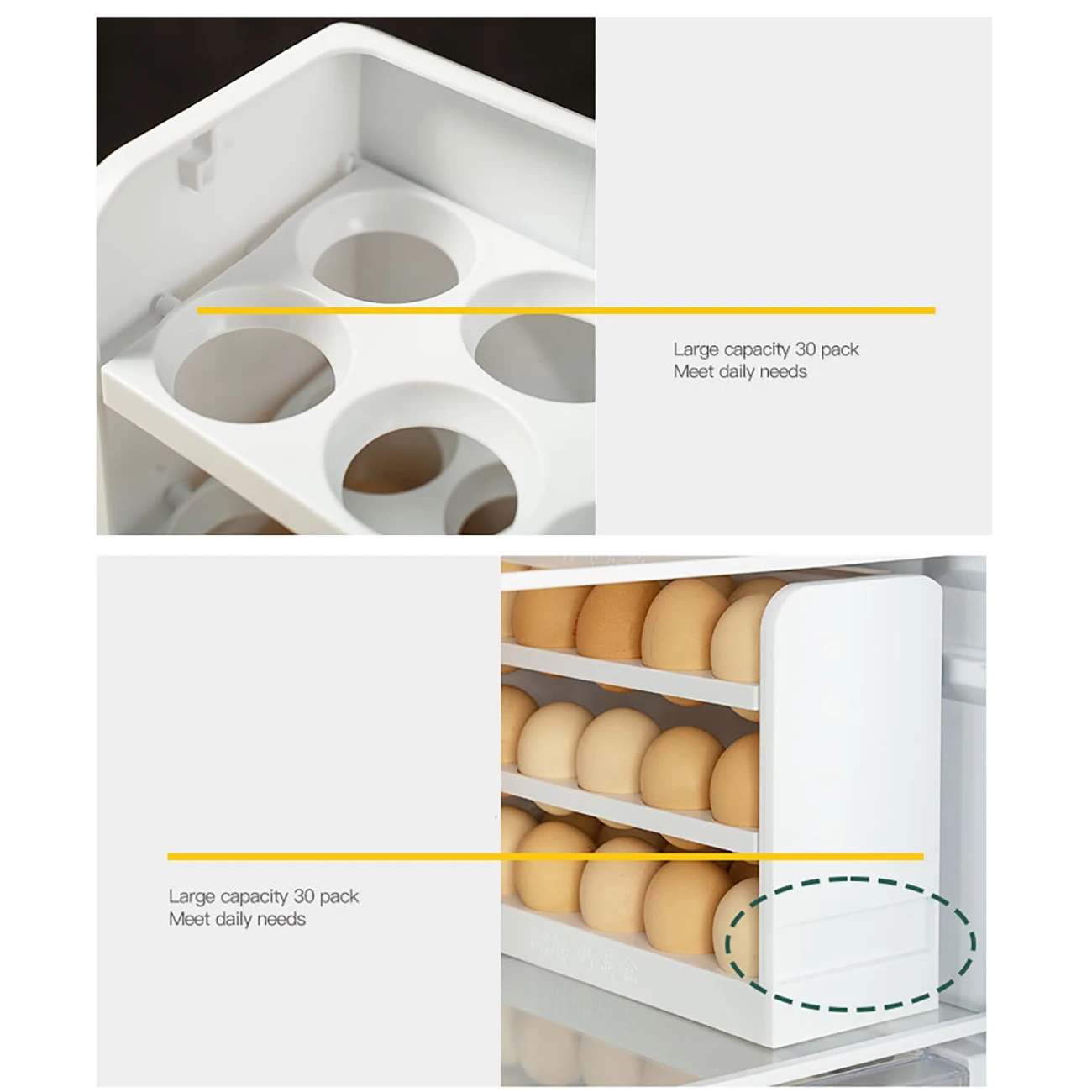 Large capacity 30 pack
Meet daily needs

Large capacity 30 pack
Meet daily needs