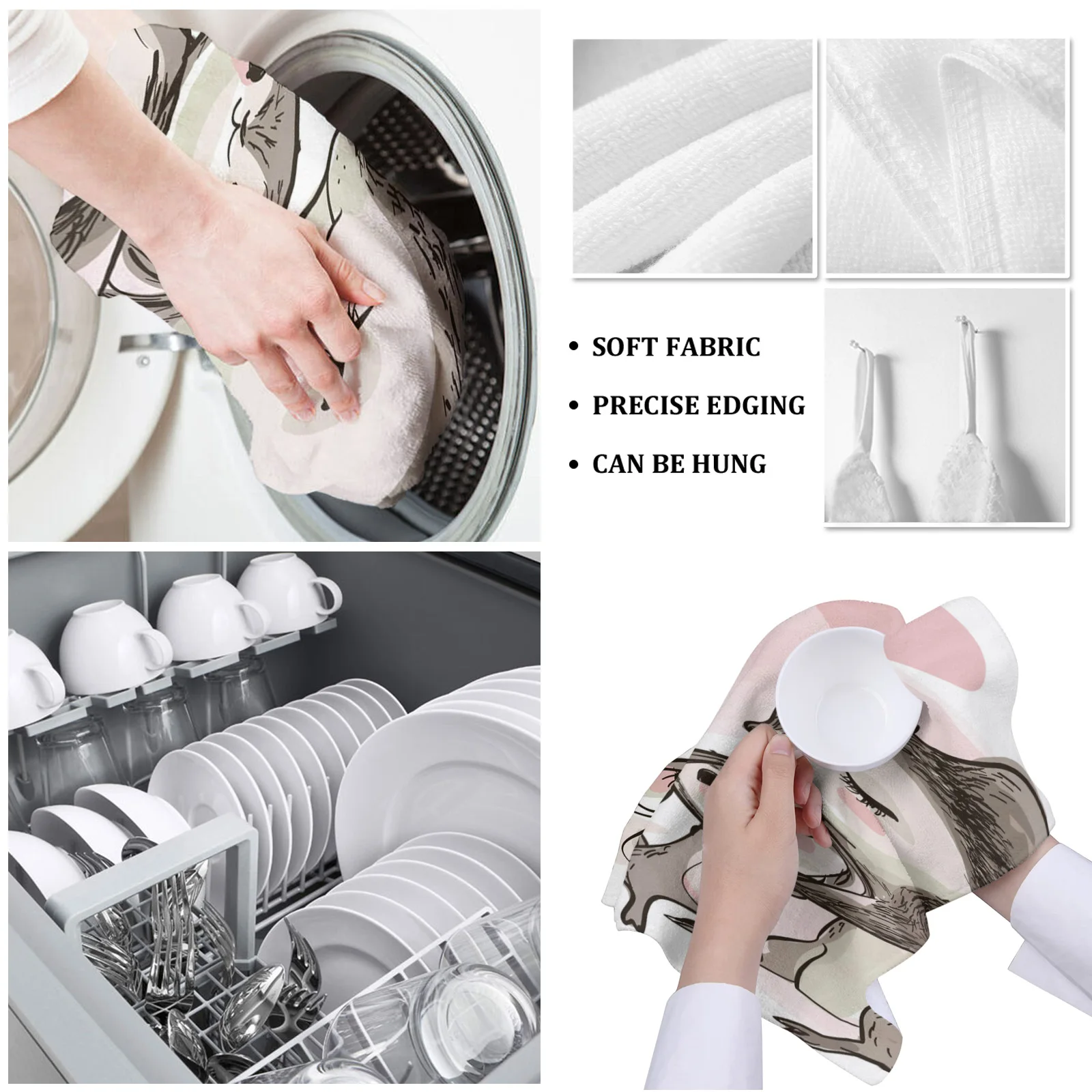 • SOFT FABRIC
• PRECISE EDGING
• CAN BE HUNG