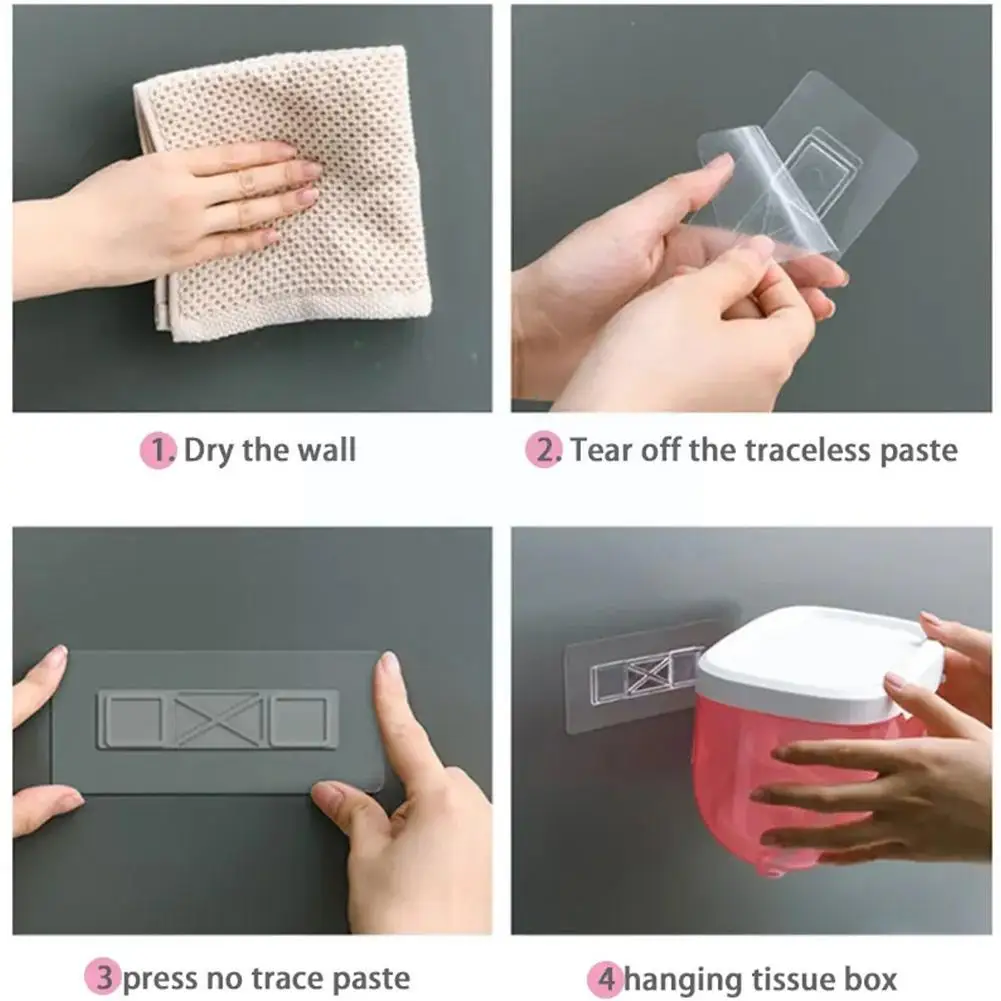 1. Dry the wall

2. Tear off the traceless paste

3 press no trace paste

4 hanging tissue box