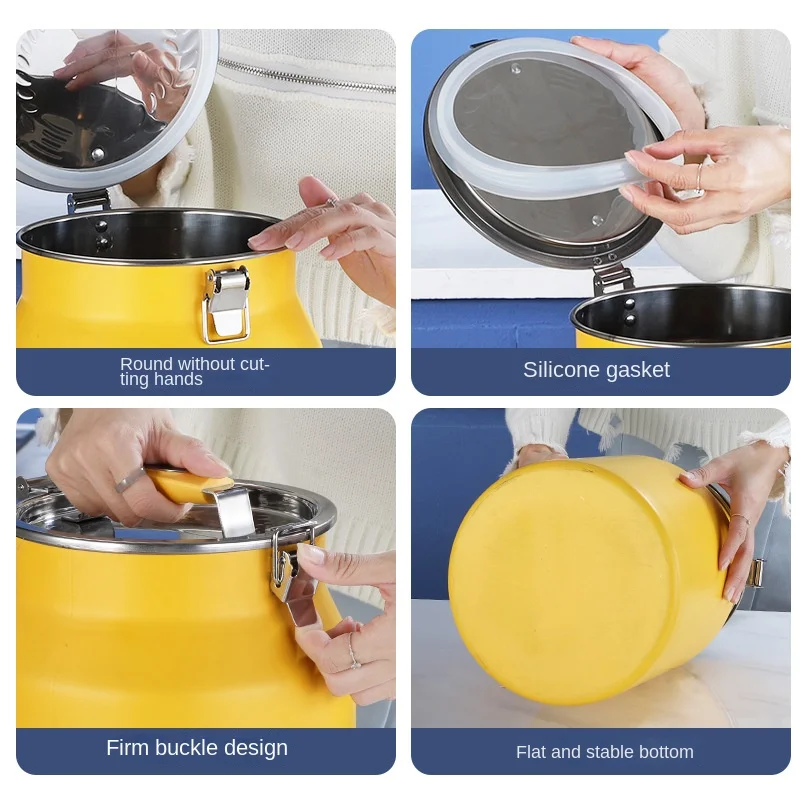 Round without cutting hands

Silicone gasket

Firm buckle design

Flat and stable bottom