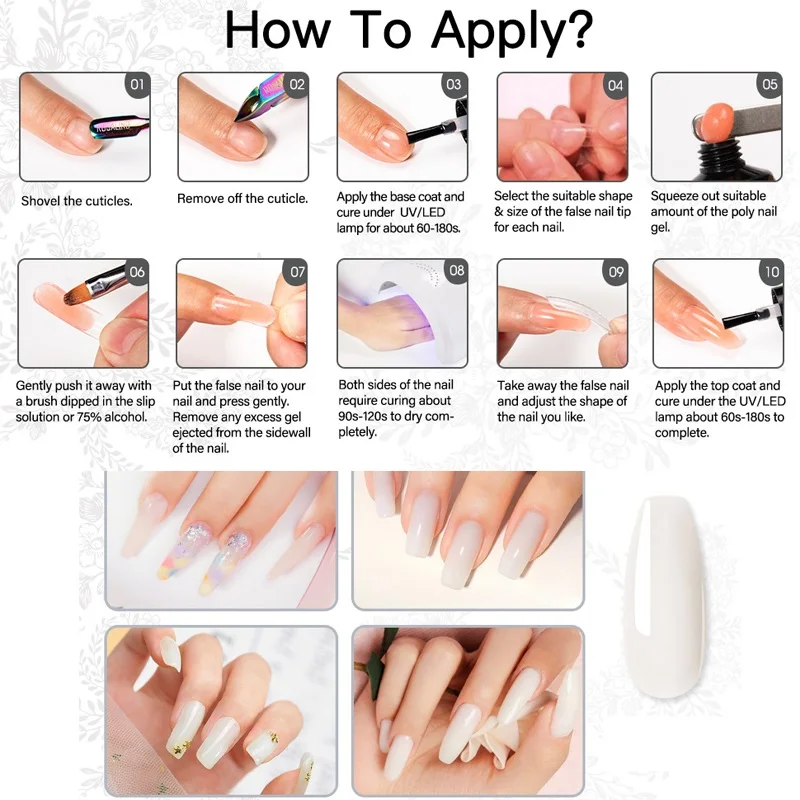 How To Apply?

01
Shovel the cuticles.

02
Remove off the cuticle.

03
Apply the base coat and cure under UV/LED lamp for about 60-180s.

04
Select the suitable shape & size of the false nail tip for each nail.

05
Squeeze out suitable amount of the poly nail gel.

06
Gently push it away with a brush dipped in the slip solution or 75% alcohol.

07
Put the false nail to your nail and press gently. Remove any excess gel ejected from the sidewall of the nail.

08
Both sides of the nail require curing about 90s-120s to dry completely.

09
Take away the false nail and adjust the shape of the nail you like.

10
Apply the top coat and cure under the UV/LED lamp about 60s-180s to complete.