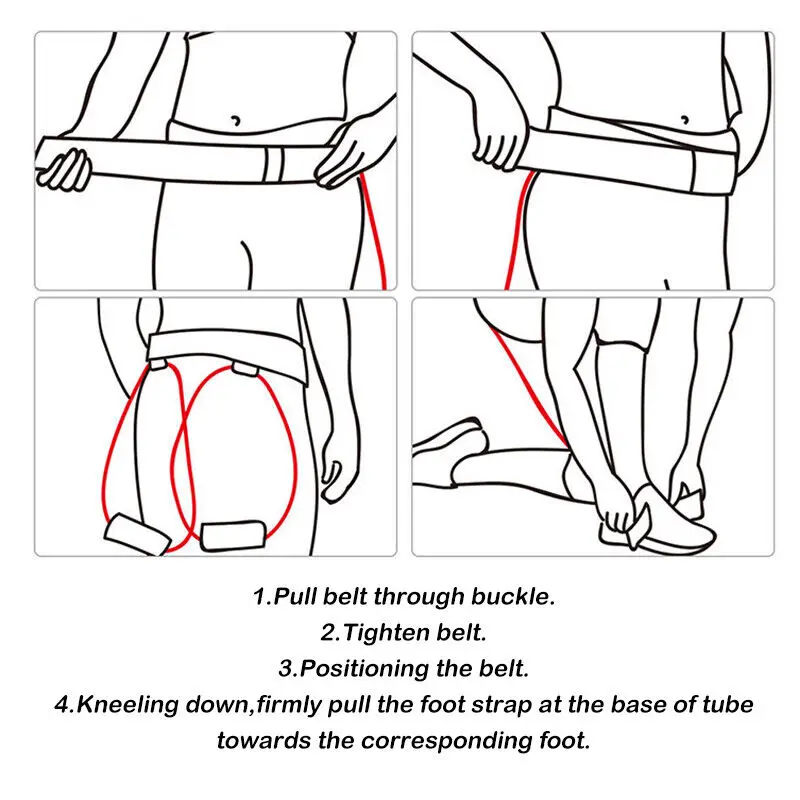 1.Pull belt through buckle.
2.Tighten belt.
3.Positioning the belt.
4.Kneeling down,firmly pull the foot strap at the base of tube towards the corresponding foot.