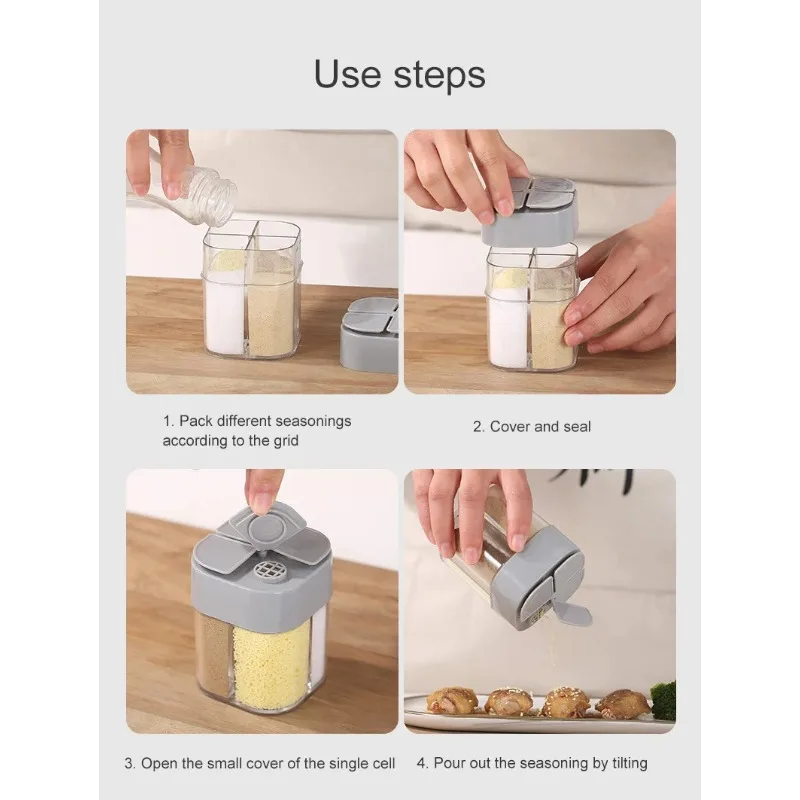 Use steps

1. Pack different seasonings according to the grid

2. Cover and seal

3. Open the small cover of the single cell

4. Pour out the seasoning by tilting