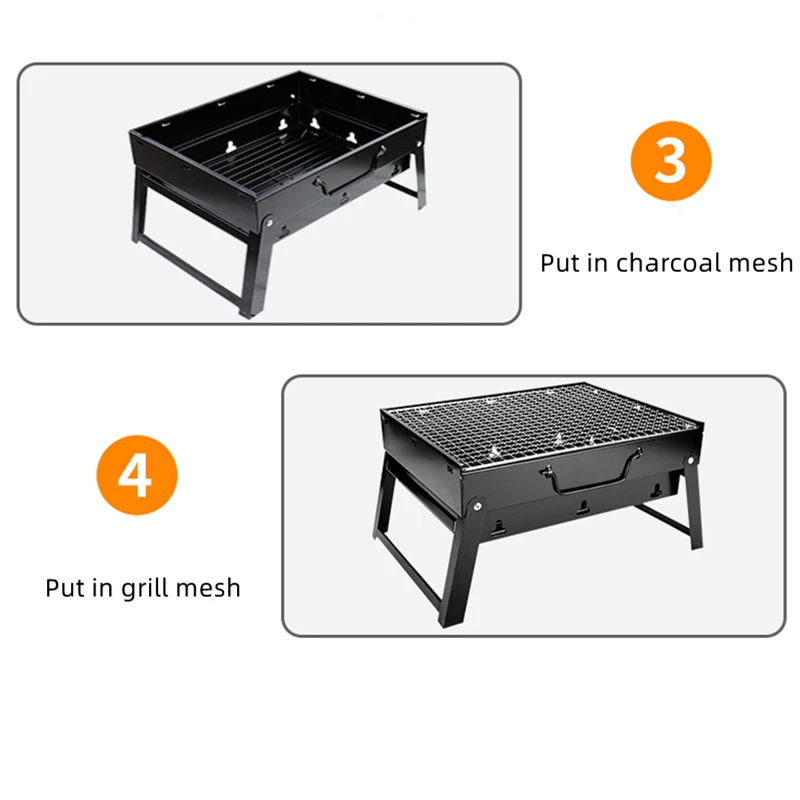 3

Put in charcoal mesh

4

Put in grill mesh