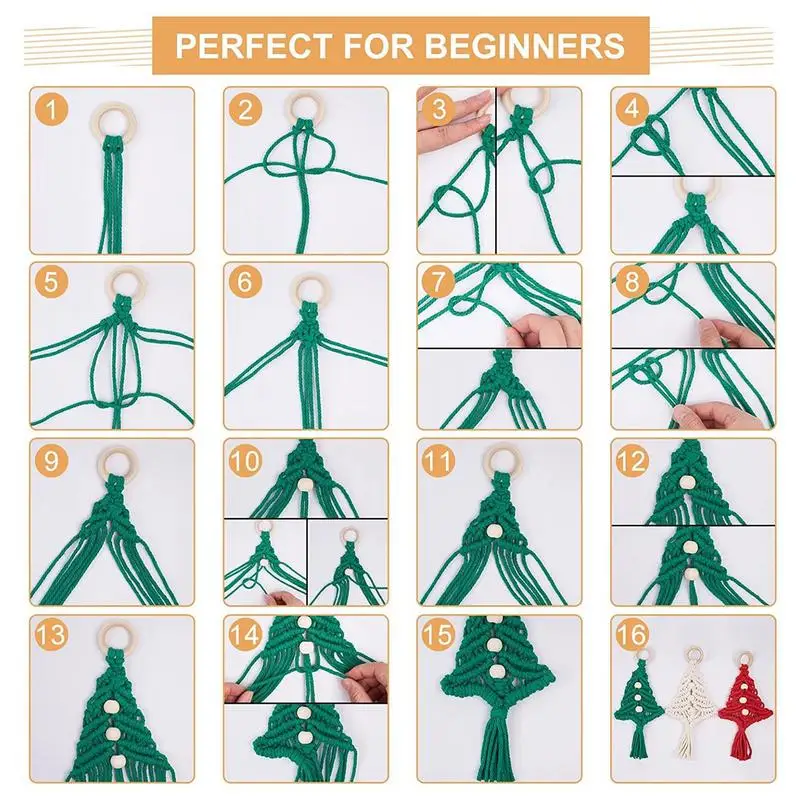 PERFECT FOR BEGINNERS

1

2

3

4

5

6

7

8

9

10

11

12

13

14

15

16