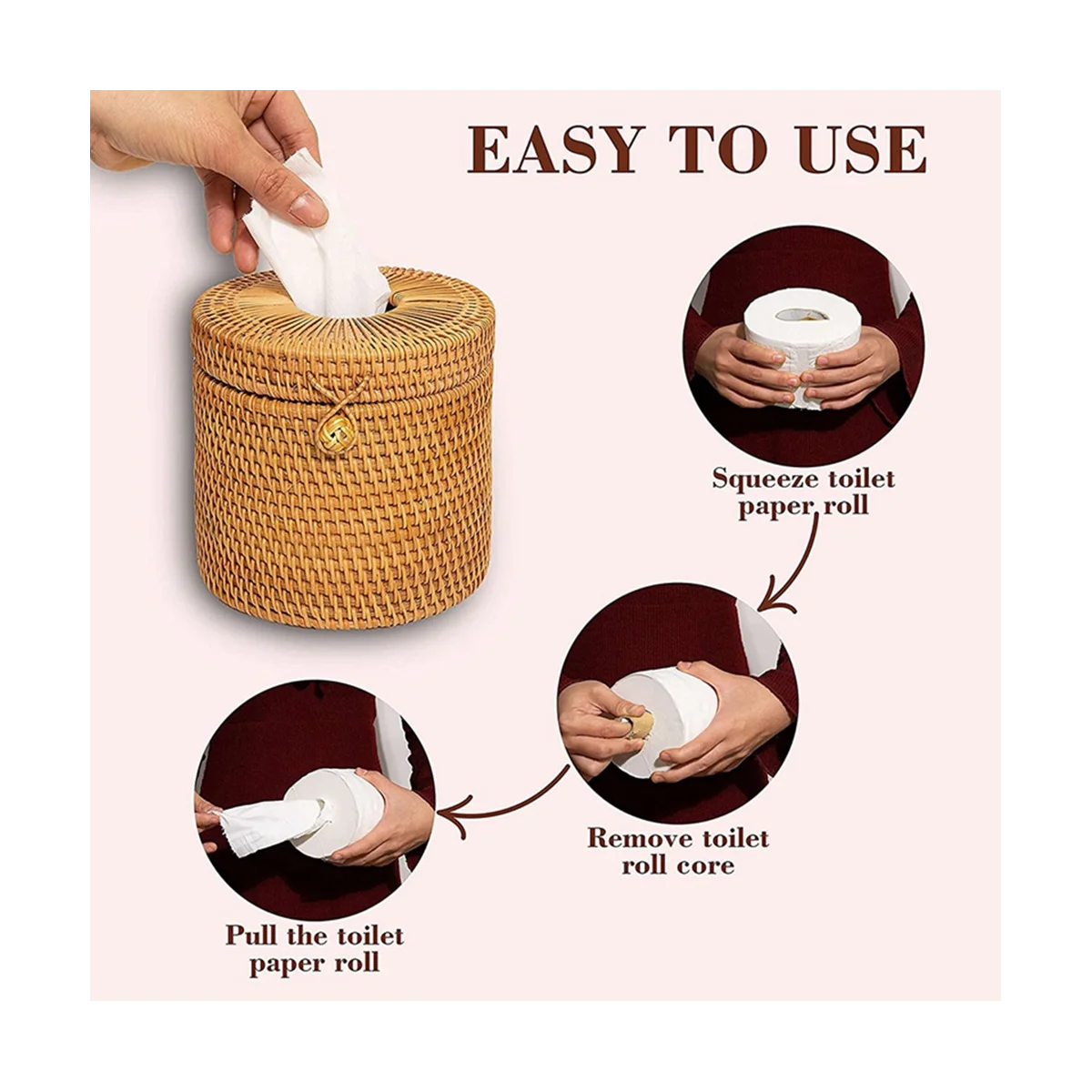 EASY TO USE

Squeeze toilet paper roll

Remove toilet roll core

Pull the toilet paper roll