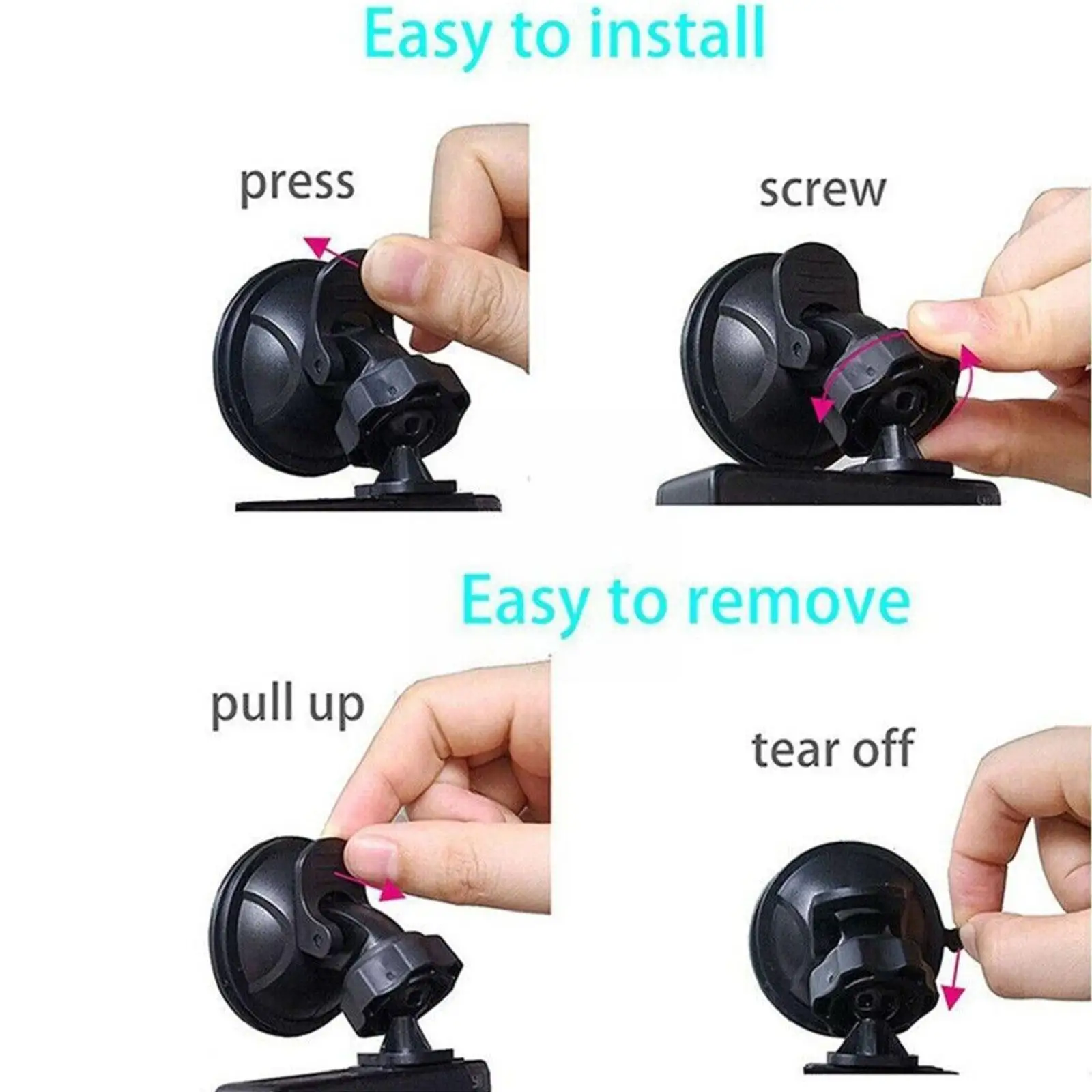 Easy to install

press

screw

Easy to remove

pull up

tear off