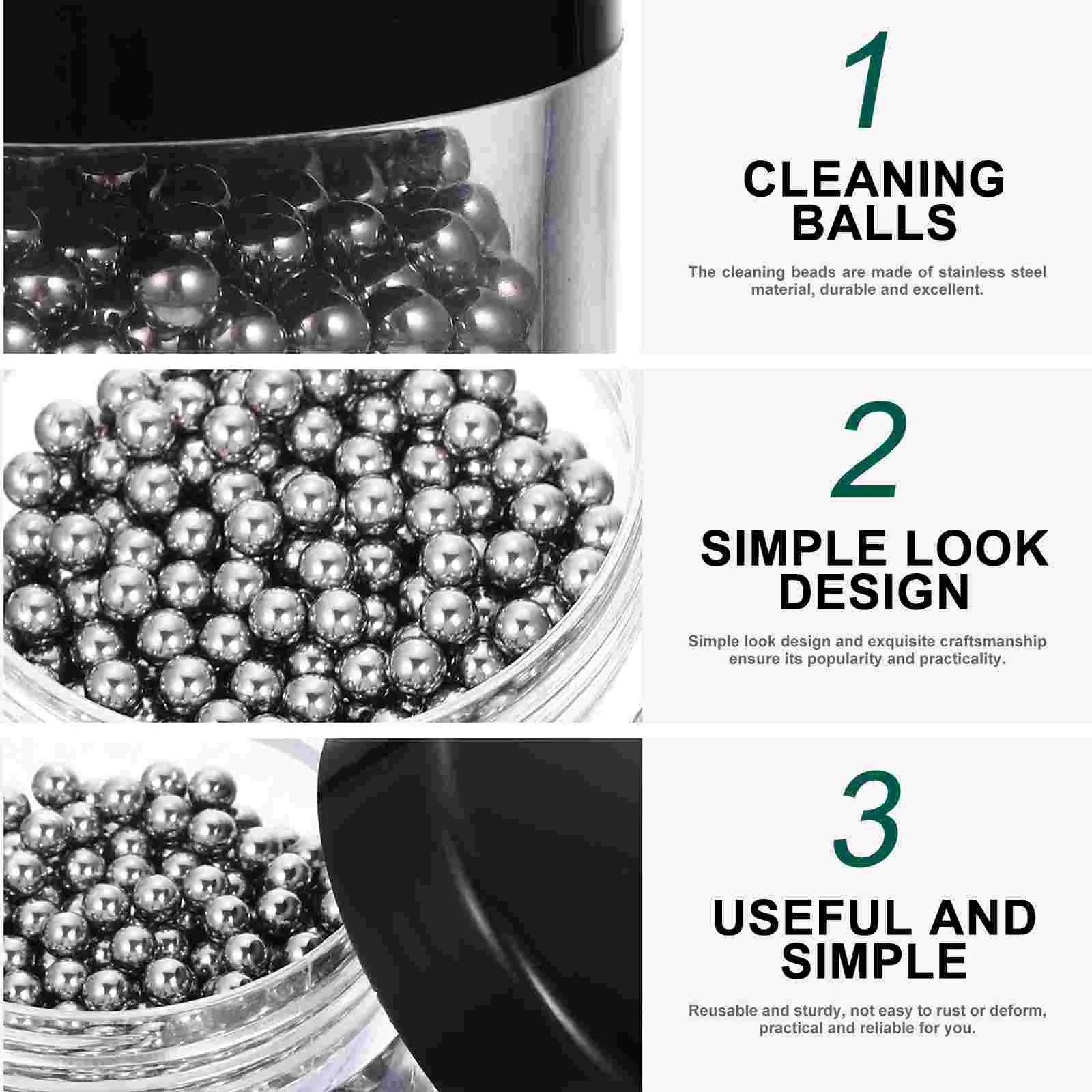 1

CLEANING BALLS

The cleaning beads are made of stainless steel material, durable and excellent.

2

SIMPLE LOOK DESIGN

Simple look design and exquisite craftsmanship ensure its popularity and practicality.

3

USEFUL AND SIMPLE

Reusable and sturdy, not easy to rust or deform, practical and reliable for you.