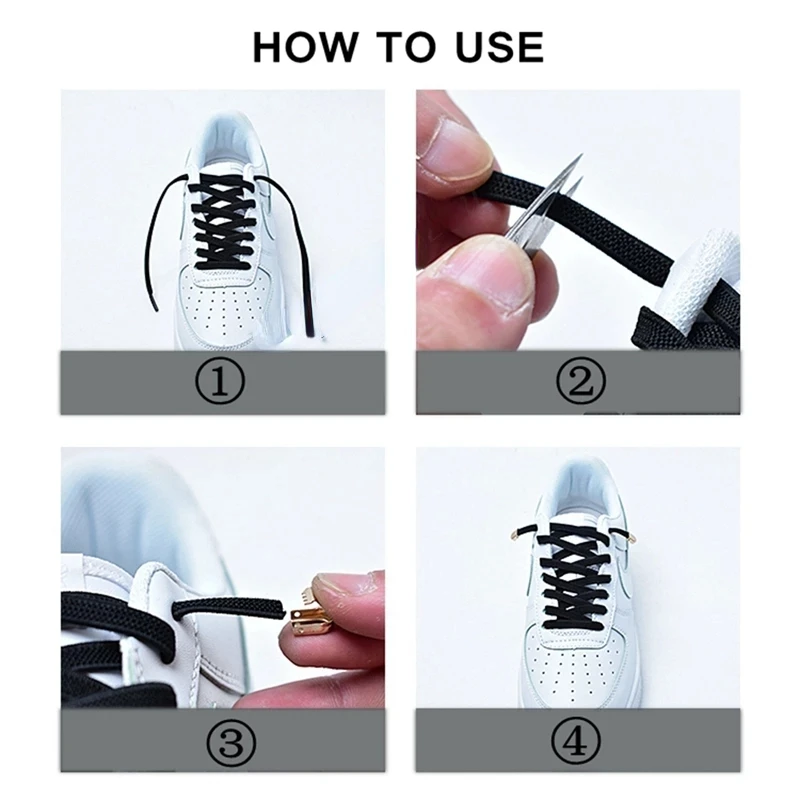 HOW TO USE

①

②

③

④