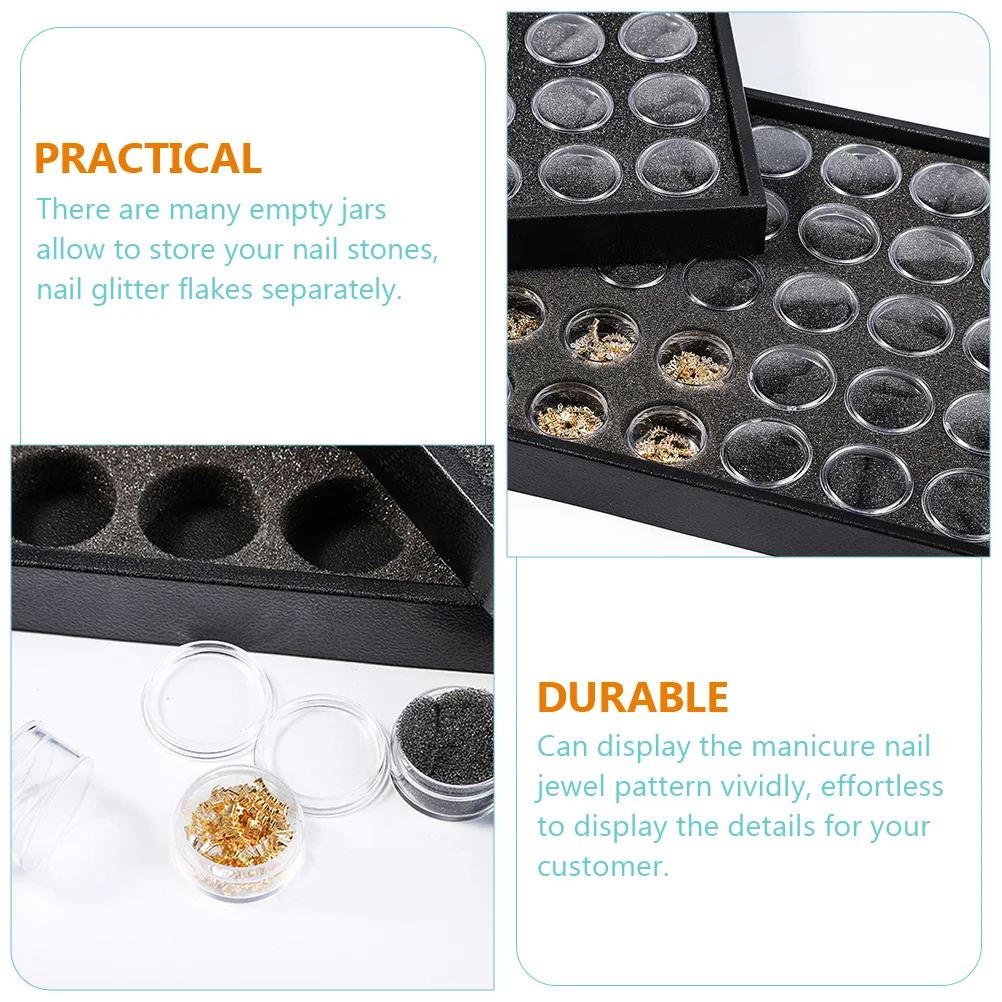 PRACTICAL
There are many empty jars allow to store your nail stones, nail glitter flakes separately.

DURABLE
Can display the manicure nail jewel pattern vividly, effortless to display the details for your customer.