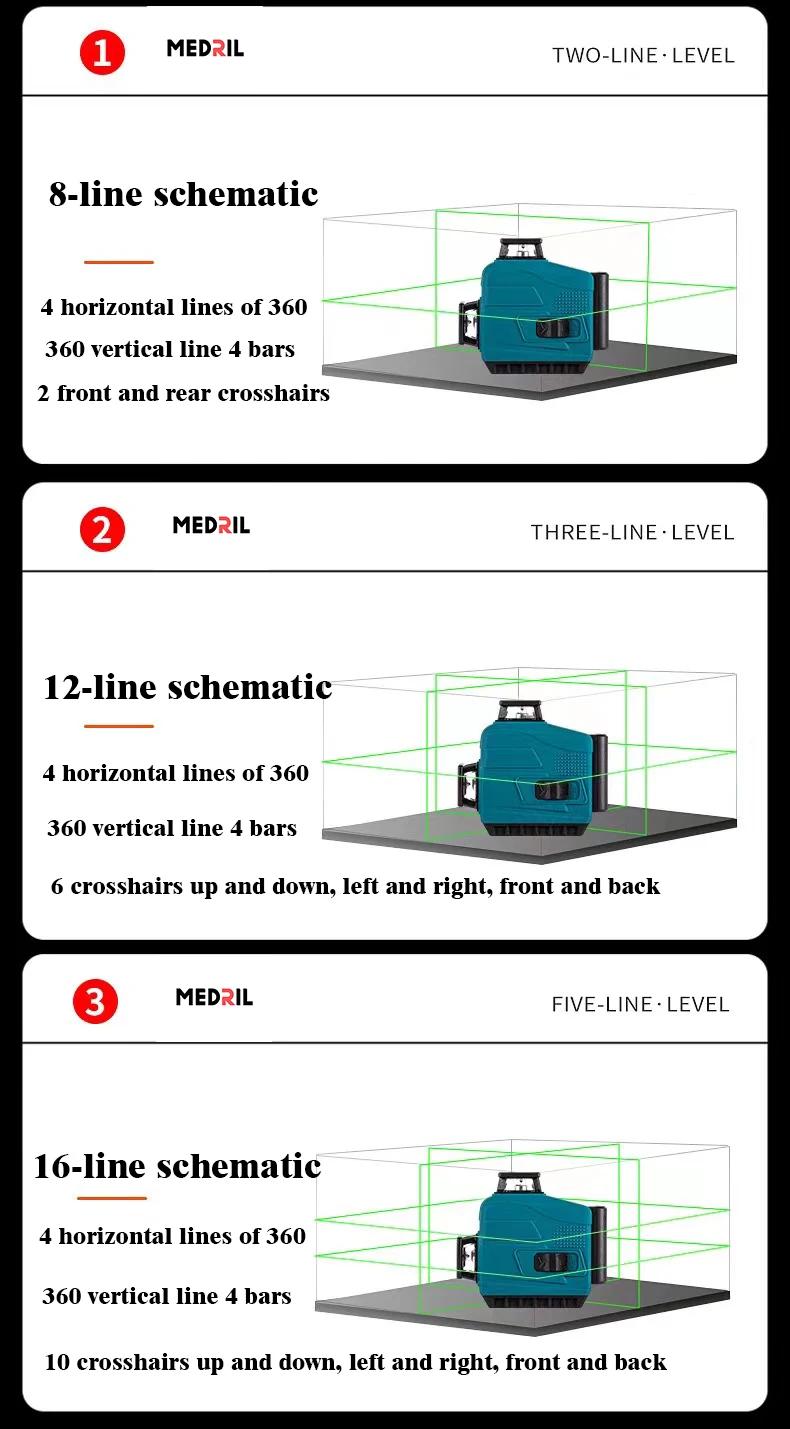 1 MEDRIL TWO-LINE · LEVEL

8-line schematic

4 horizontal lines of 360

360 vertical line 4 bars

2 front and rear crosshairs

2 MEDRIL THREE-LINE · LEVEL

12-line schematic

4 horizontal lines of 360

360 vertical line 4 bars

6 crosshairs up and down, left and right, front and back

3 MEDRIL FIVE-LINE · LEVEL

16-line schematic

4 horizontal lines of 360

360 vertical line 4 bars

10 crosshairs up and down, left and right, front and back