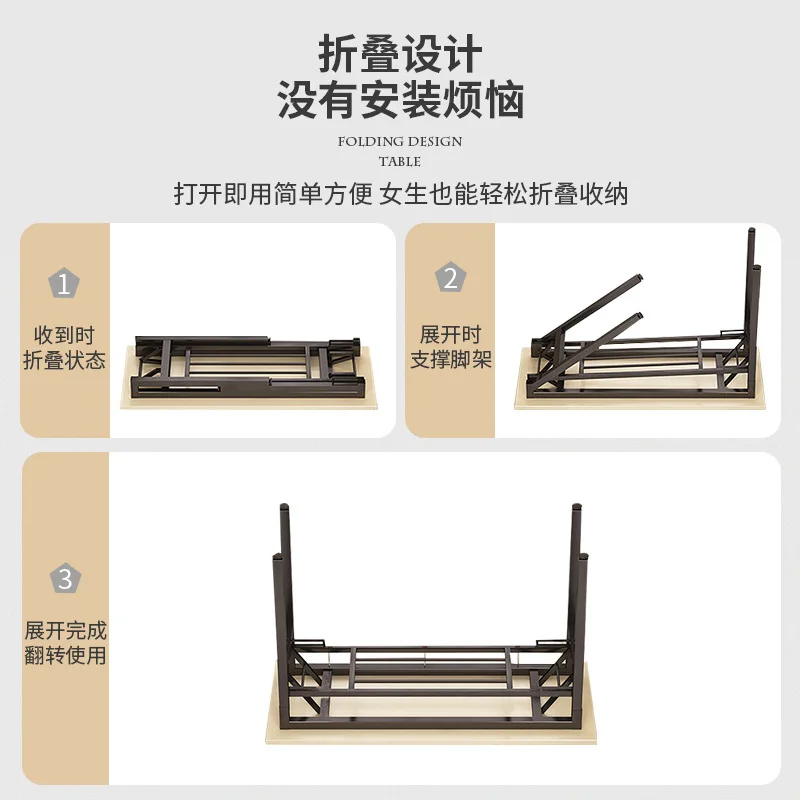 折叠设计
没有安装烦恼

FOLDING DESIGN
TABLE

打开即用简单方便 女生也能轻松折叠收纳

1
收到时
折叠状态

2
展开时
支撑脚架

3
展开完成
翻转使用