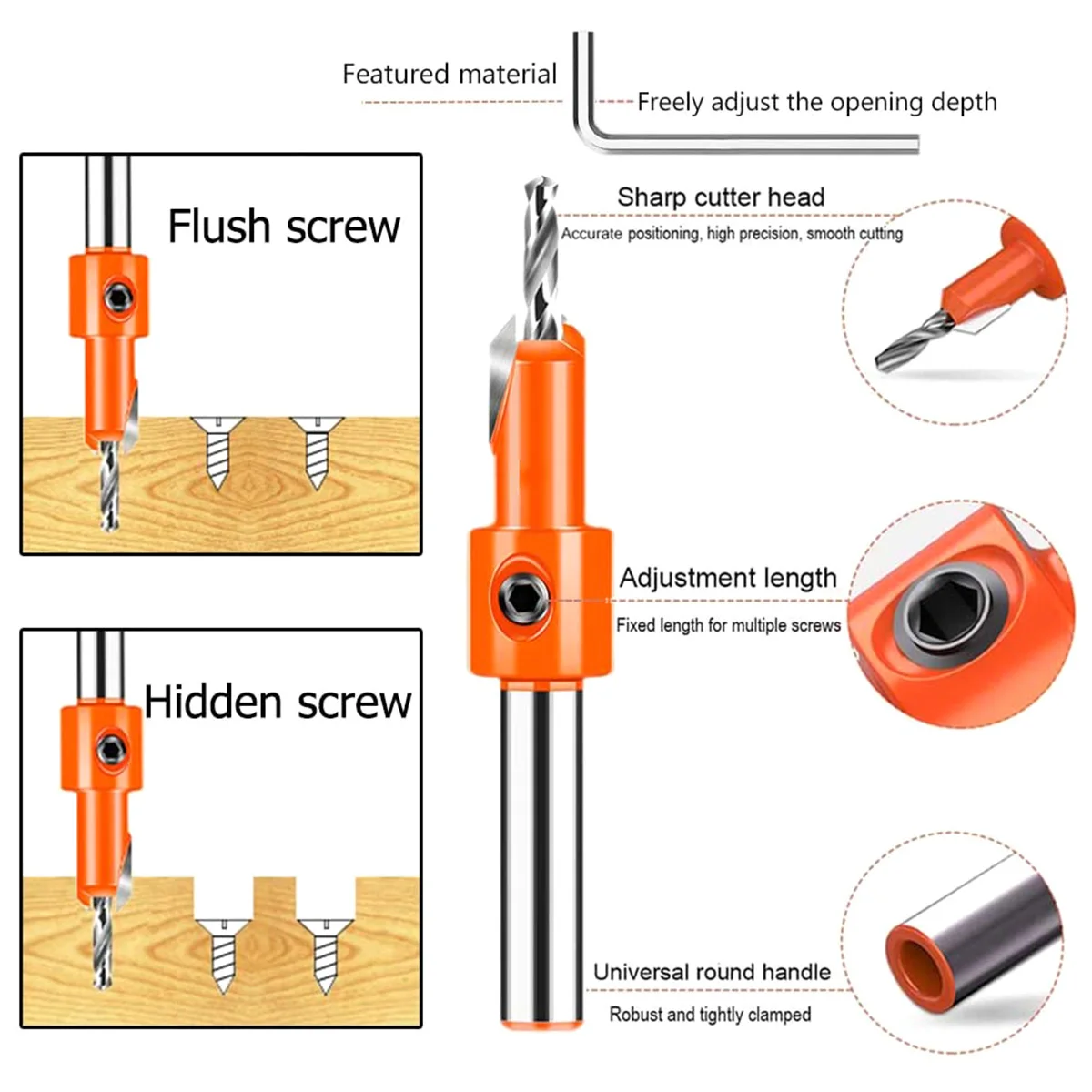 Featured material

Freely adjust the opening depth

Flush screw

Sharp cutter head

Accurate positioning, high precision, smooth cutting

Adjustment length

Fixed length for multiple screws

Hidden screw

Universal round handle

Robust and tightly clamped