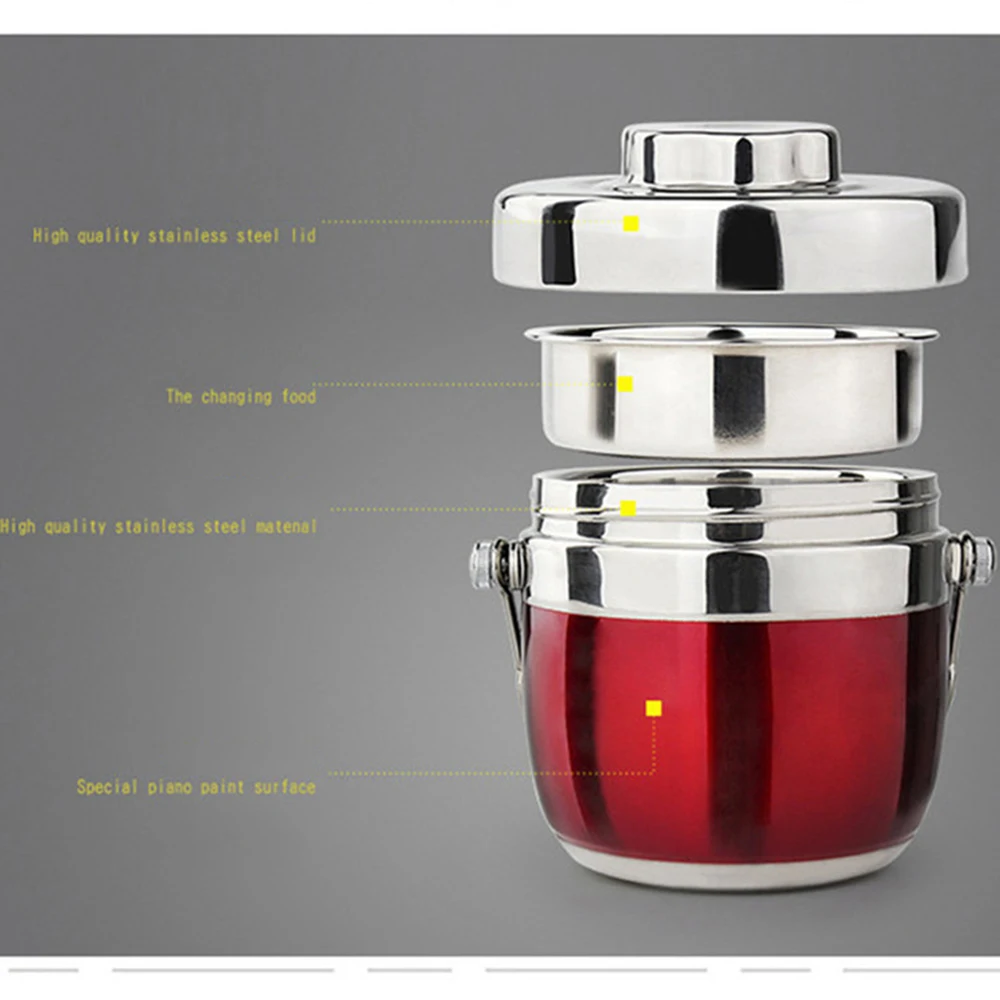 High quality stainless steel lid

The changing food

High quality stainless steel matenal

Special piano paint surface