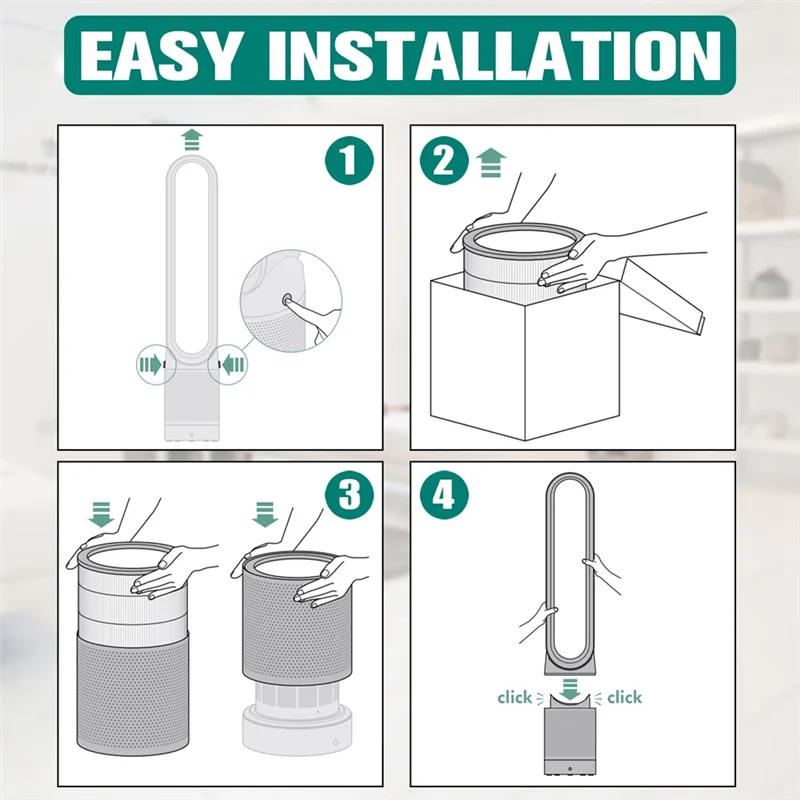 EASY INSTALLATION

1

2

3

4

click click