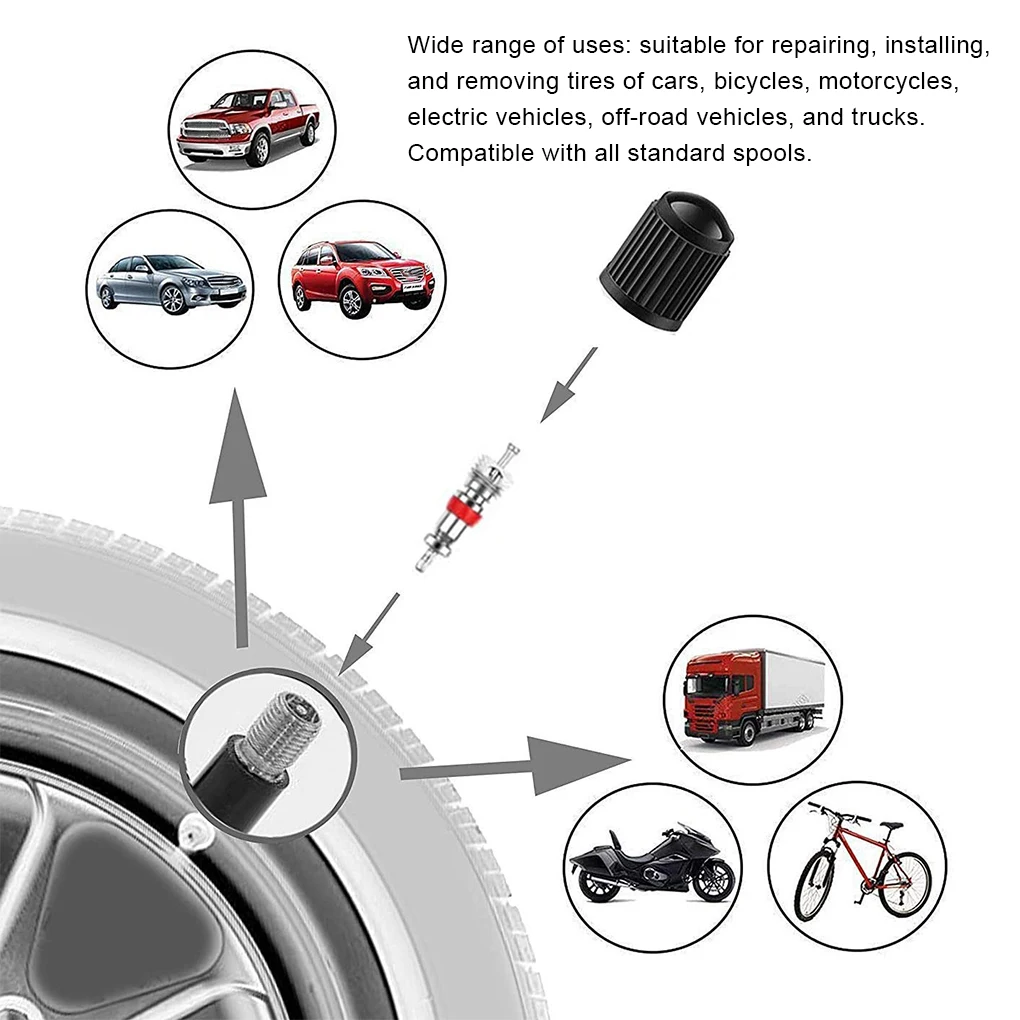 Wide range of uses: suitable for repairing, installing, and removing tires of cars, bicycles, motorcycles, electric vehicles, off-road vehicles, and trucks. Compatible with all standard spools.