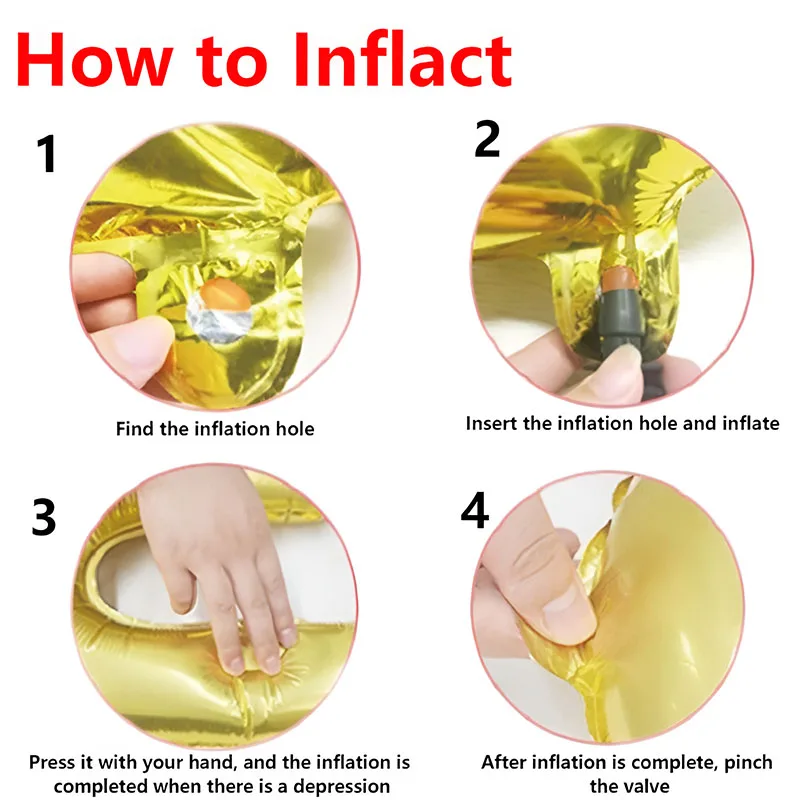 How to Inflact

1

Find the inflation hole

2

Insert the inflation hole and inflate

3

Press it with your hand, and the inflation is completed when there is a depression

4

After inflation is complete, pinch the valve