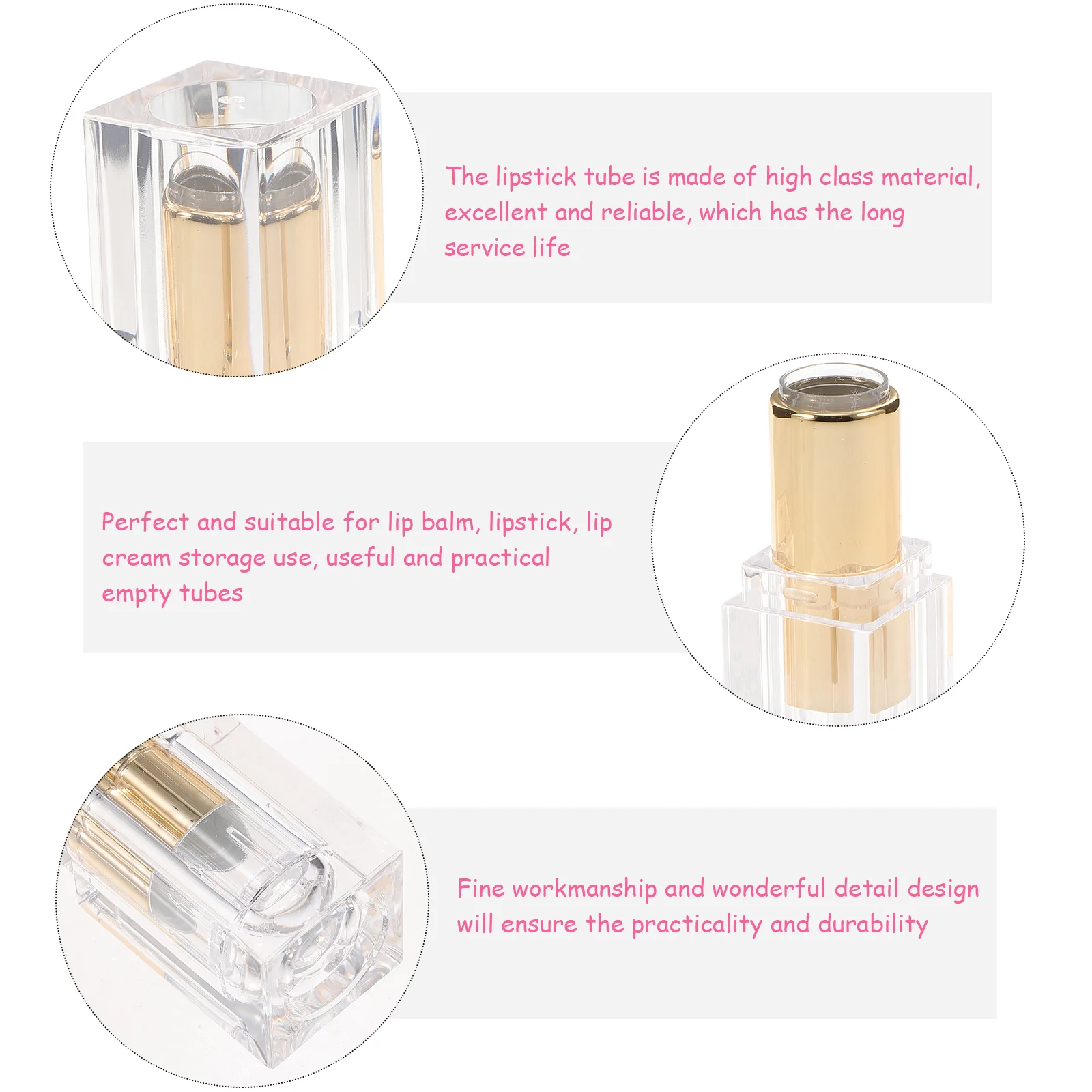 The lipstick tube is made of high class material, excellent and reliable, which has the long service life

Perfect and suitable for lip balm, lipstick, lip cream storage use, useful and practical empty tubes

Fine workmanship and wonderful detail design will ensure the practicality and durability