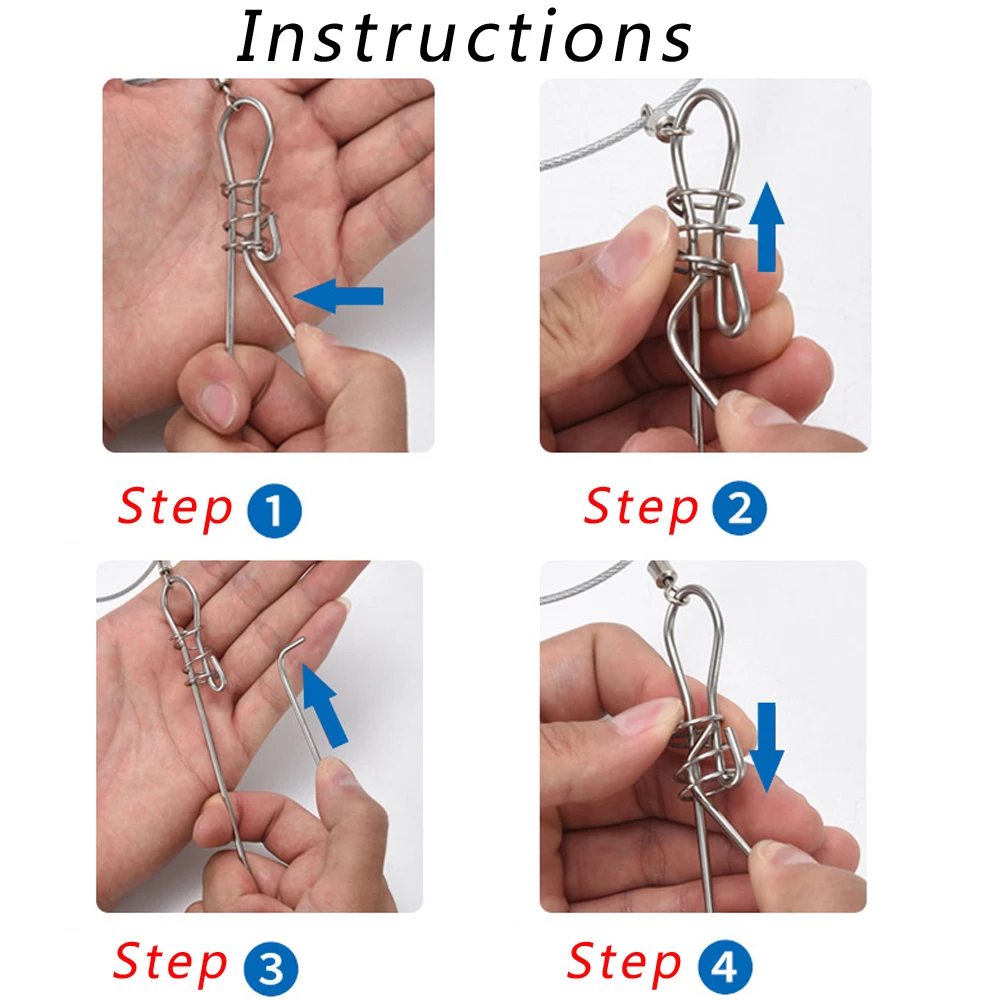 Instructions

Step 1

Step 2

Step 3

Step 4