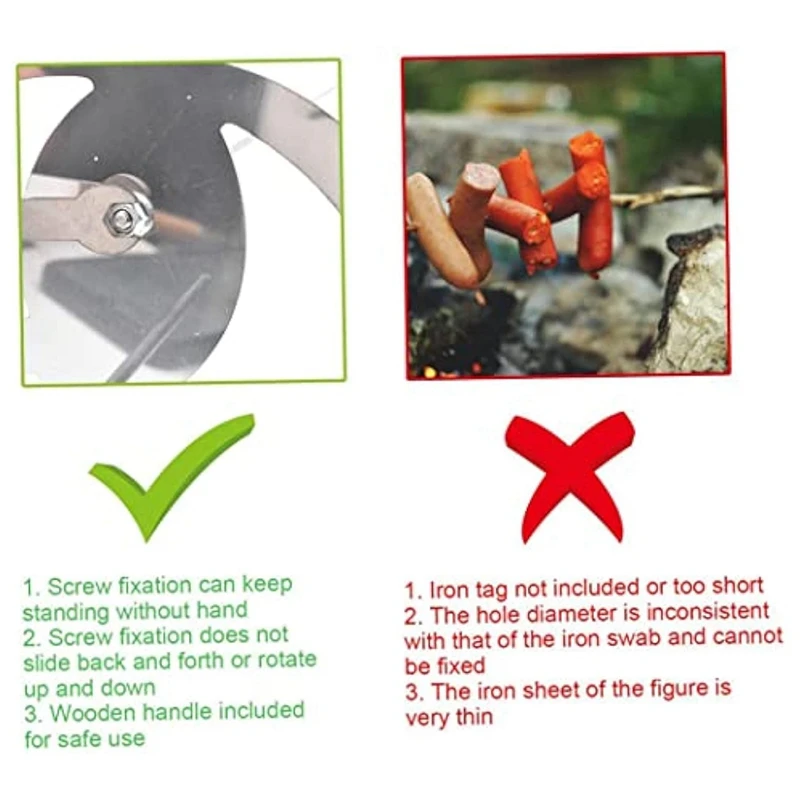 1. Screw fixation can keep standing without hand
2. Screw fixation does not slide back and forth or rotate up and down
3. Wooden handle included for safe use

1. Iron tag not included or too short
2. The hole diameter is inconsistent with that of the iron swab and cannot be fixed
3. The iron sheet of the figure is very thin