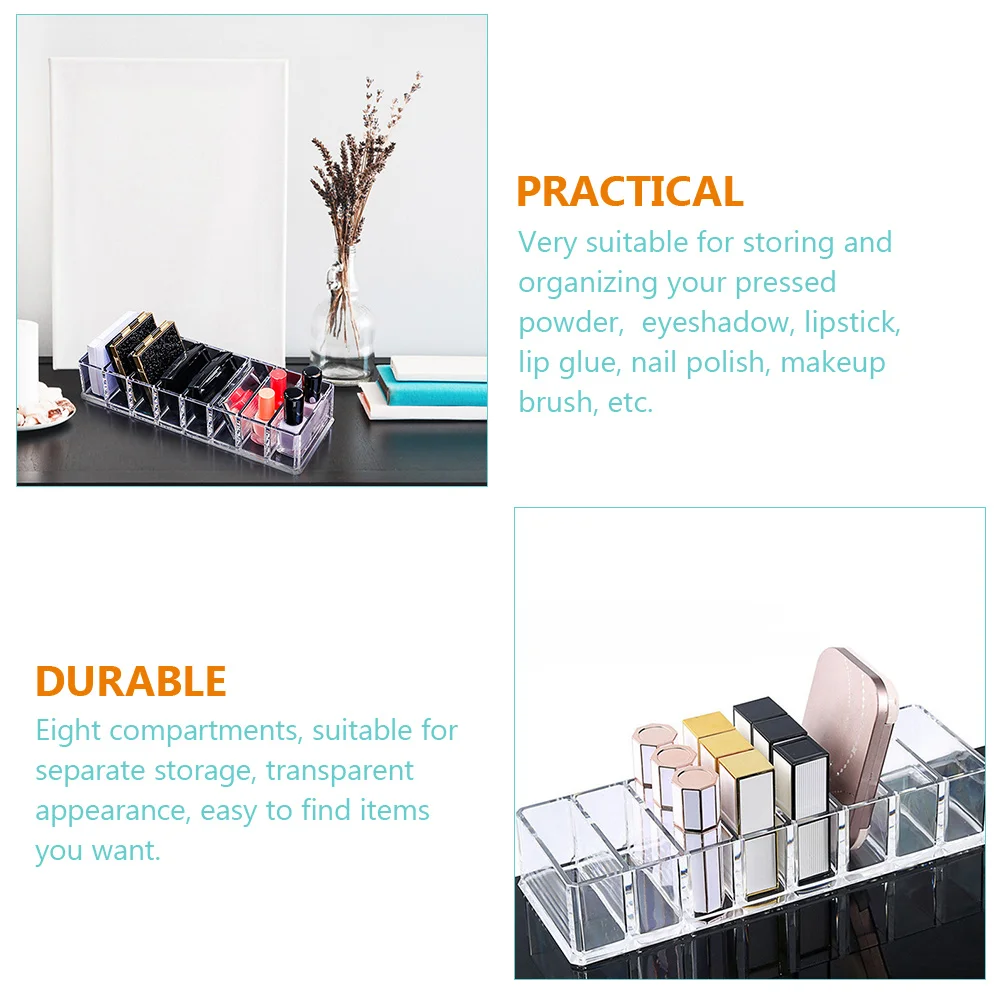 PRACTICAL

Very suitable for storing and organizing your pressed powder,  eyeshadow, lipstick, lip glue, nail polish, makeup brush, etc.

DURABLE

Eight compartments, suitable for separate storage, transparent appearance, easy to find items you want.