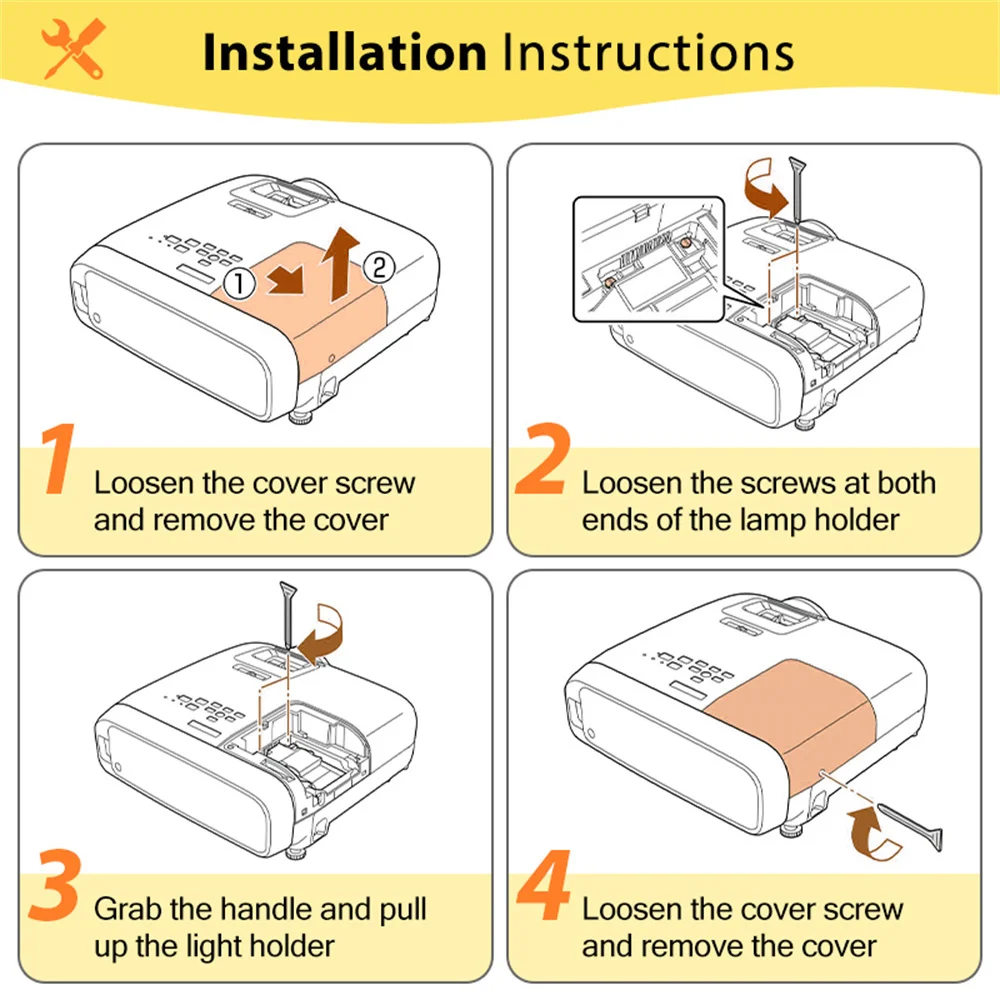 Installation Instructions

① ②

1 Loosen the cover screw and remove the cover

2 Loosen the screws at both ends of the lamp holder

3 Grab the handle and pull up the light holder

4 Loosen the cover screw and remove the cover