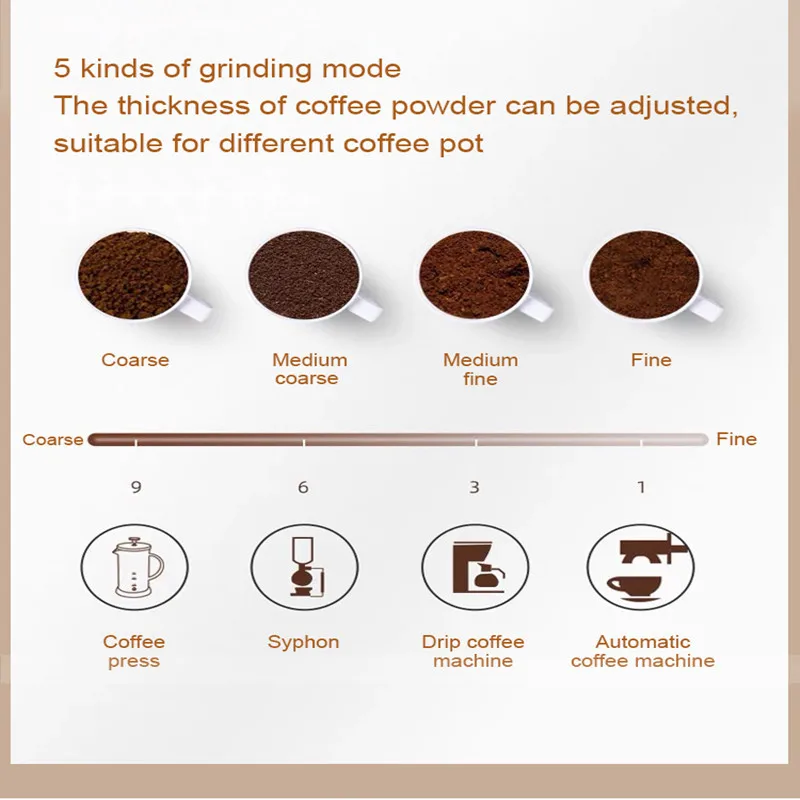 5 kinds of grinding mode
The thickness of coffee powder can be adjusted, suitable for different coffee pot

Coarse

Medium coarse

Medium fine

Fine

Coarse

Fine

9

6

3

1

Coffee press

Syphon

Drip coffee machine

Automatic coffee machine