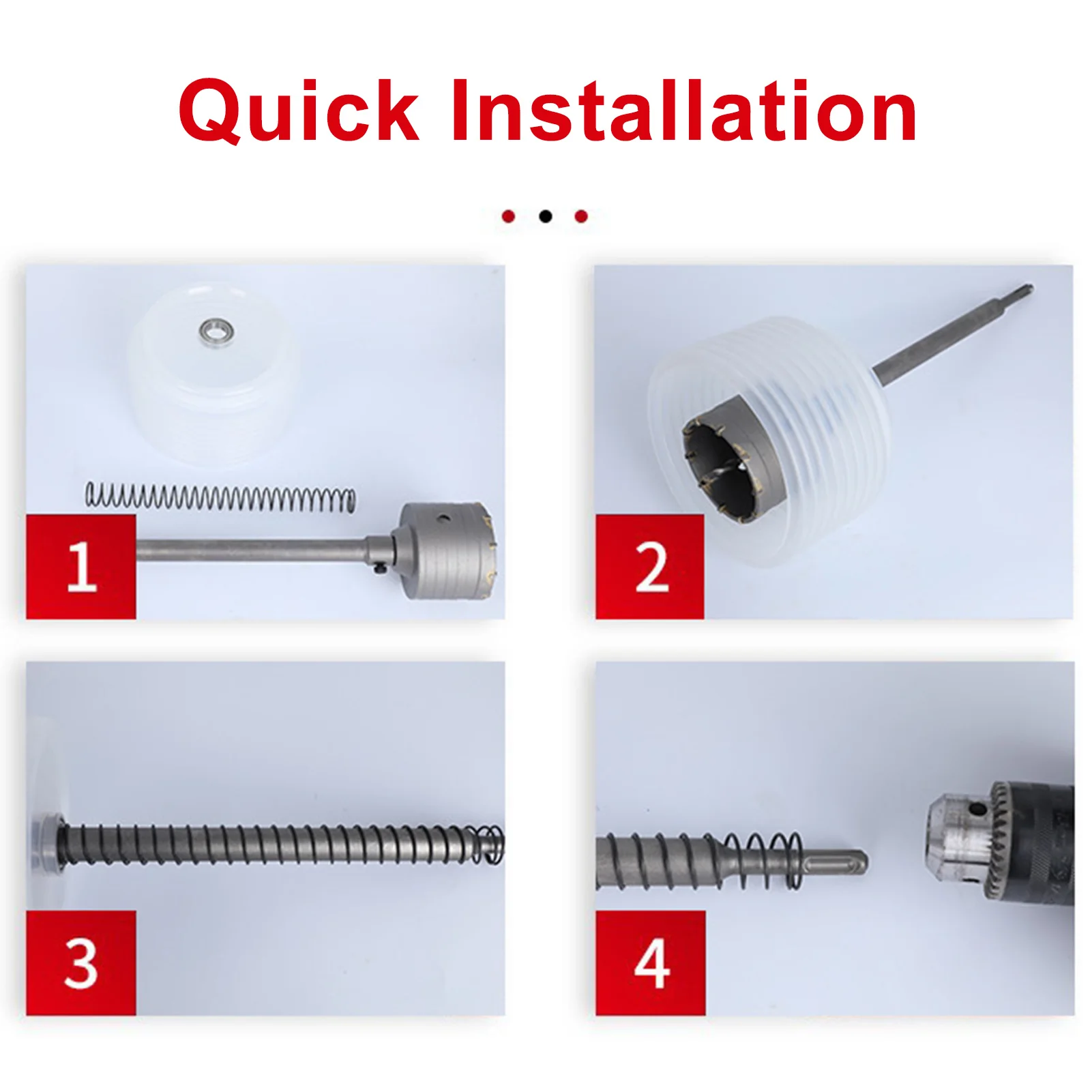 Quick Installation

1

2

3

4