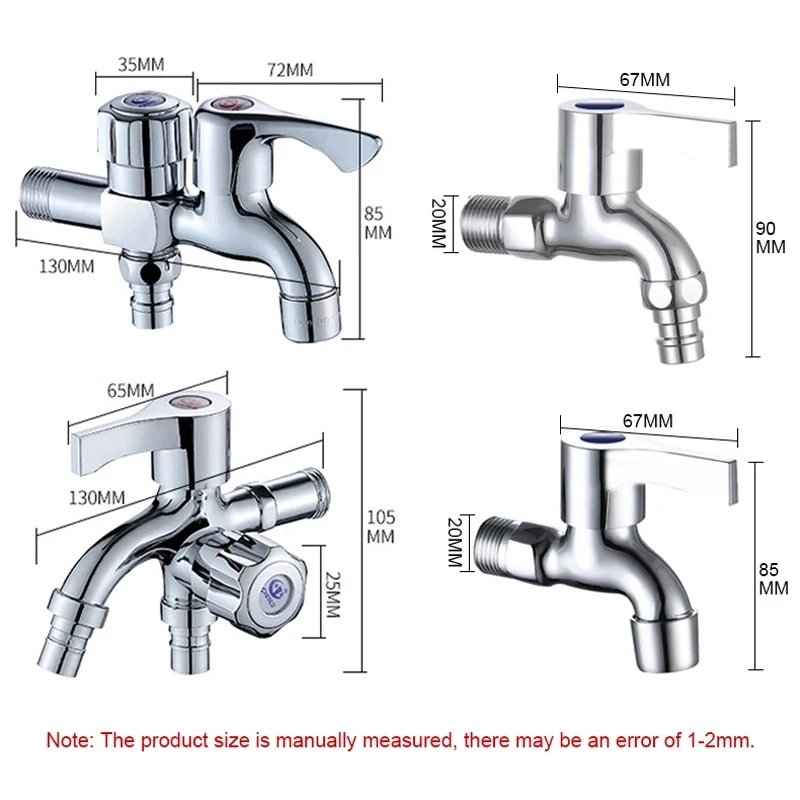 35MM
72MM
85 MM
130MM
67MM
20MM
90 MM
65MM
130MM
105 MM
25MM
67MM
20MM
85 MM

Note: The product size is manually measured, there may be an error of 1-2mm.