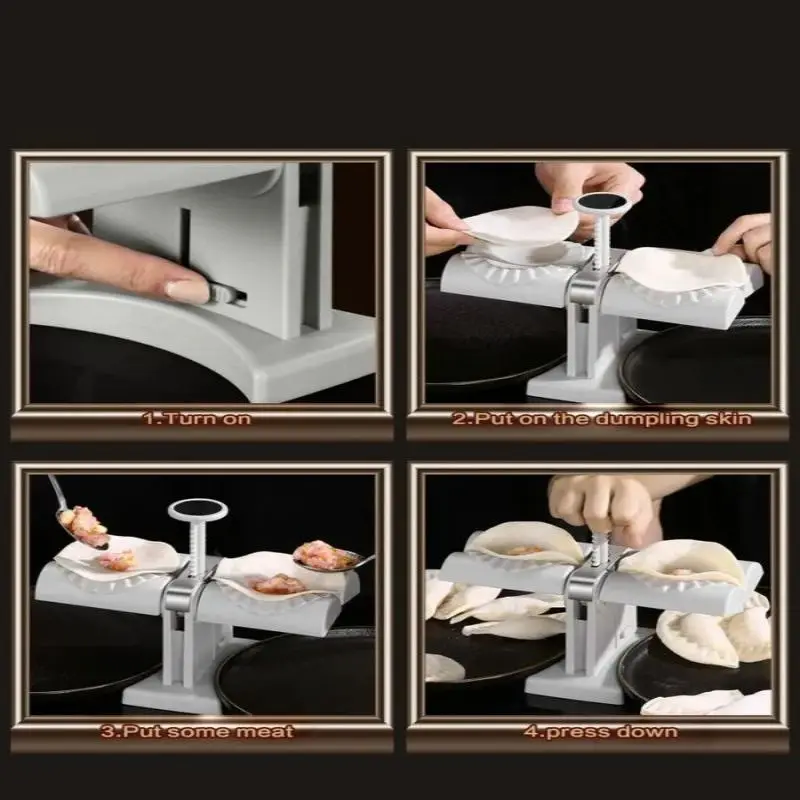 1.Turn on

2.Put on the dumpling skin

3.Put some meat

4.press down